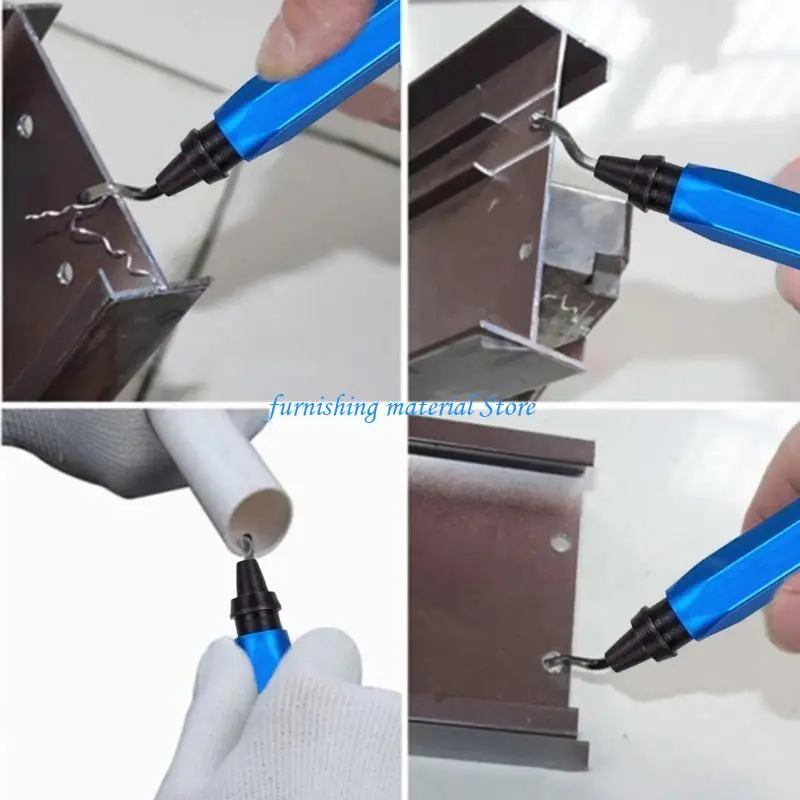 furnishing material Store