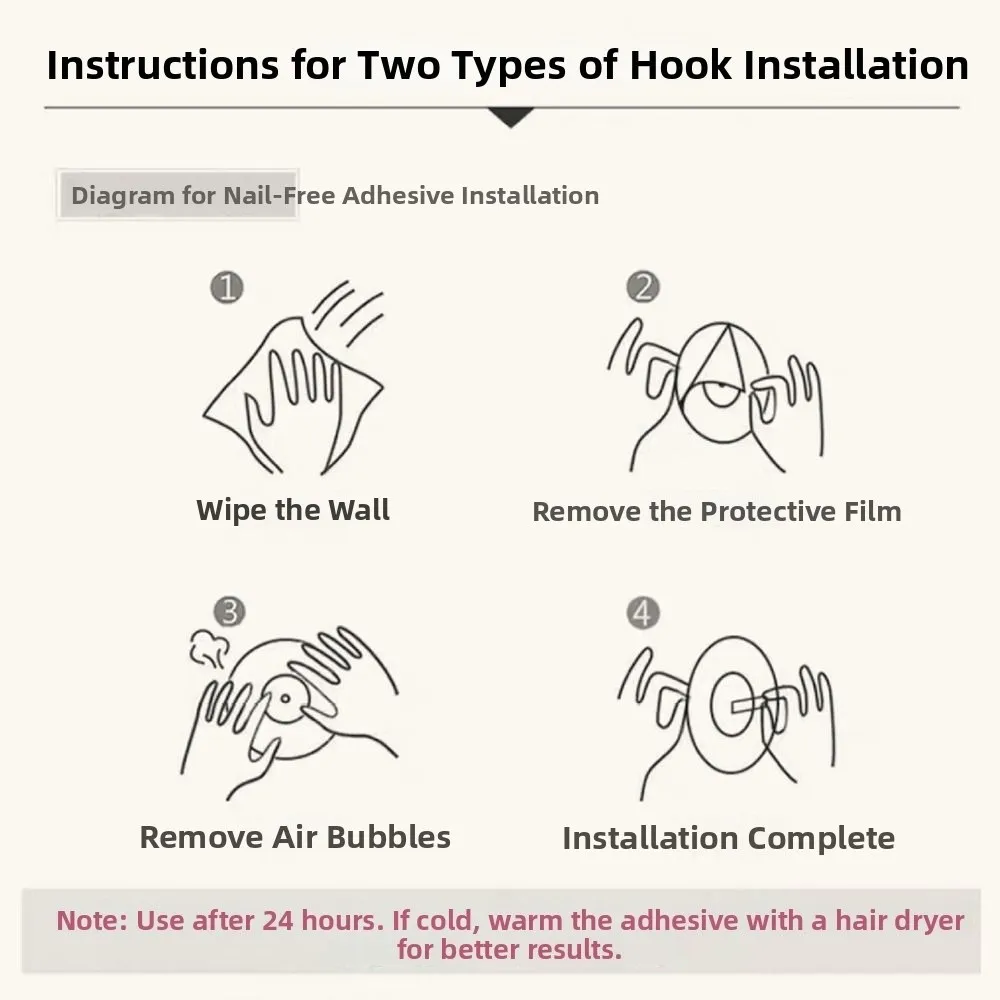 Instructions for Two Types of Hook Installation

Diagram for Nail-Free Adhesive Installation

①

Wipe the Wall

②

Remove the Protective Film

③

Remove Air Bubbles

④

Installation Complete

Note: Use after 24 hours. If cold, warm the adhesive with a hair dryer for better results.