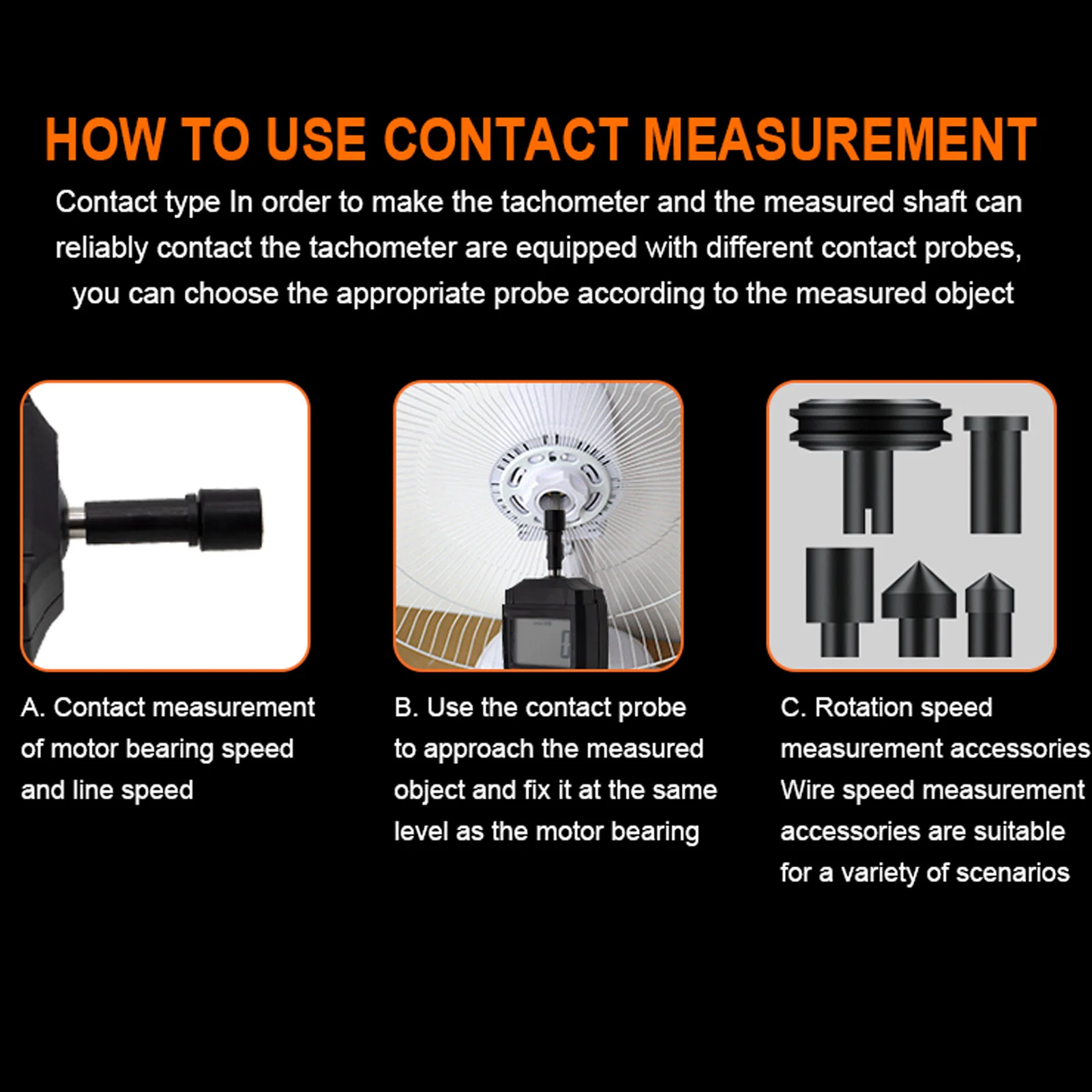 HOW TO USE CONTACT MEASUREMENT

Contact type In order to make the tachometer and the measured shaft can reliably contact the tachometer are equipped with different contact probes, you can choose the appropriate probe according to the measured object

A. Contact measurement of motor bearing speed and line speed

B. Use the contact probe to approach the measured object and fix it at the same level as the motor bearing

C. Rotation speed measurement accessories Wire speed measurement accessories are suitable for a variety of scenarios