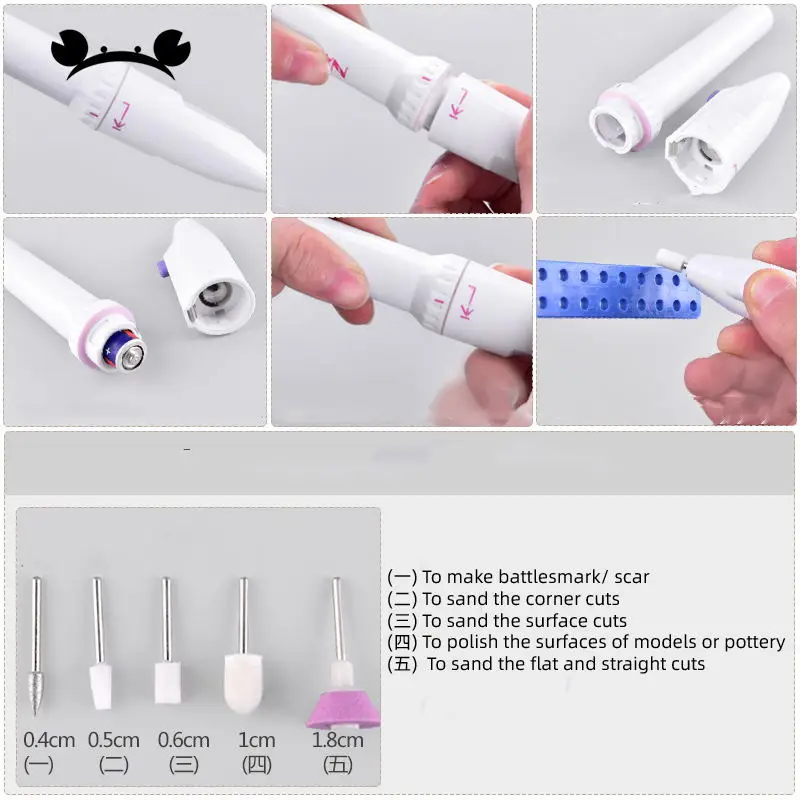 0.4cm (一)
0.5cm (二)
0.6cm (三)
1cm (四)
1.8cm (五)

(一) To make battlesmark/ scar
(二) To sand the corner cuts
(三) To sand the surface cuts
(四) To polish the surfaces of models or pottery
(五) To sand the flat and straight cuts