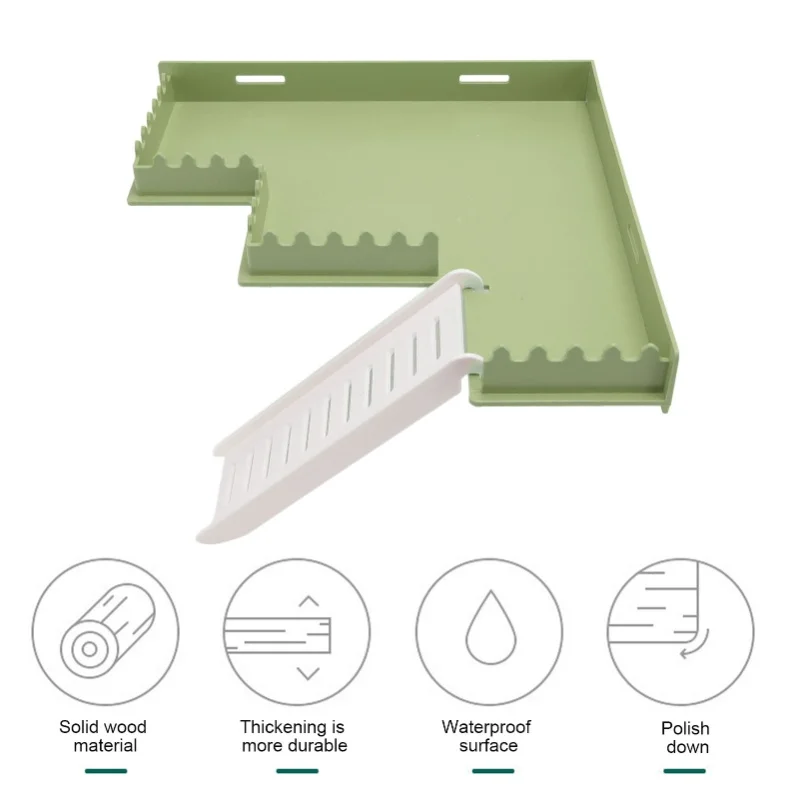 Solid wood material

Thickening is more durable

Waterproof surface

Polish down