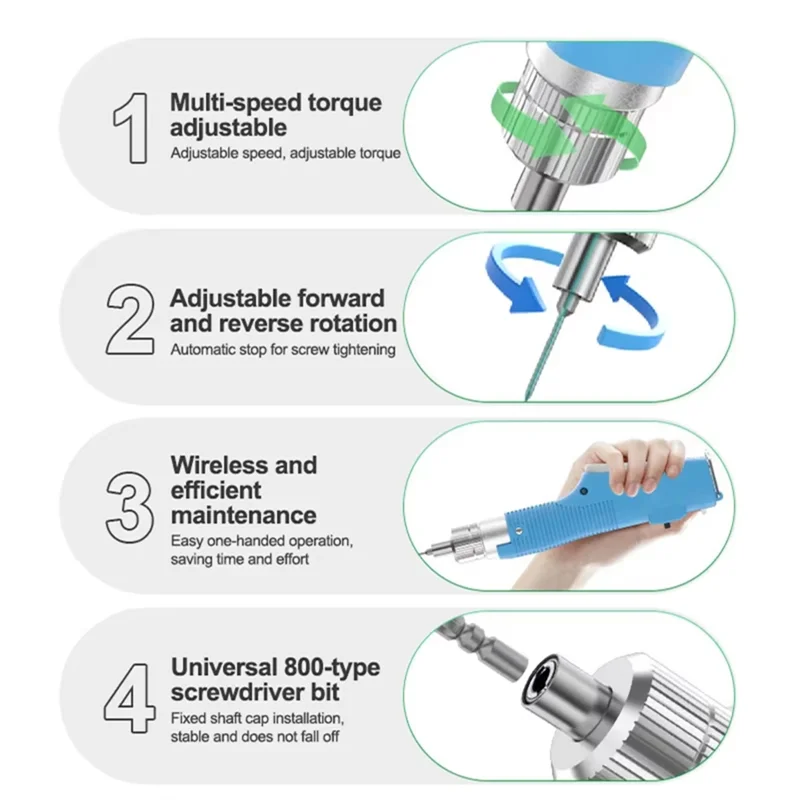 1 Multi-speed torque adjustable
Adjustable speed, adjustable torque

2 Adjustable forward and reverse rotation
Automatic stop for screw tightening

3 Wireless and efficient maintenance
Easy one-handed operation, saving time and effort

4 Universal 800-type screwdriver bit
Fixed shaft cap installation, stable and does not fall off