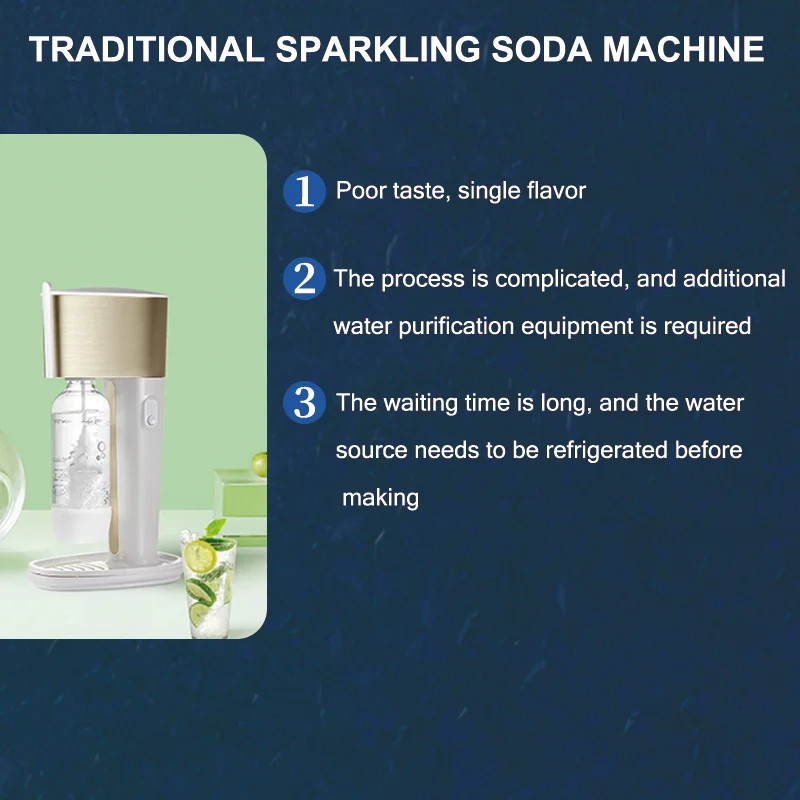 TRADITIONAL SPARKLING SODA MACHINE

1 Poor taste, single flavor

2 The process is complicated, and additional water purification equipment is required

3 The waiting time is long, and the water source needs to be refrigerated before making