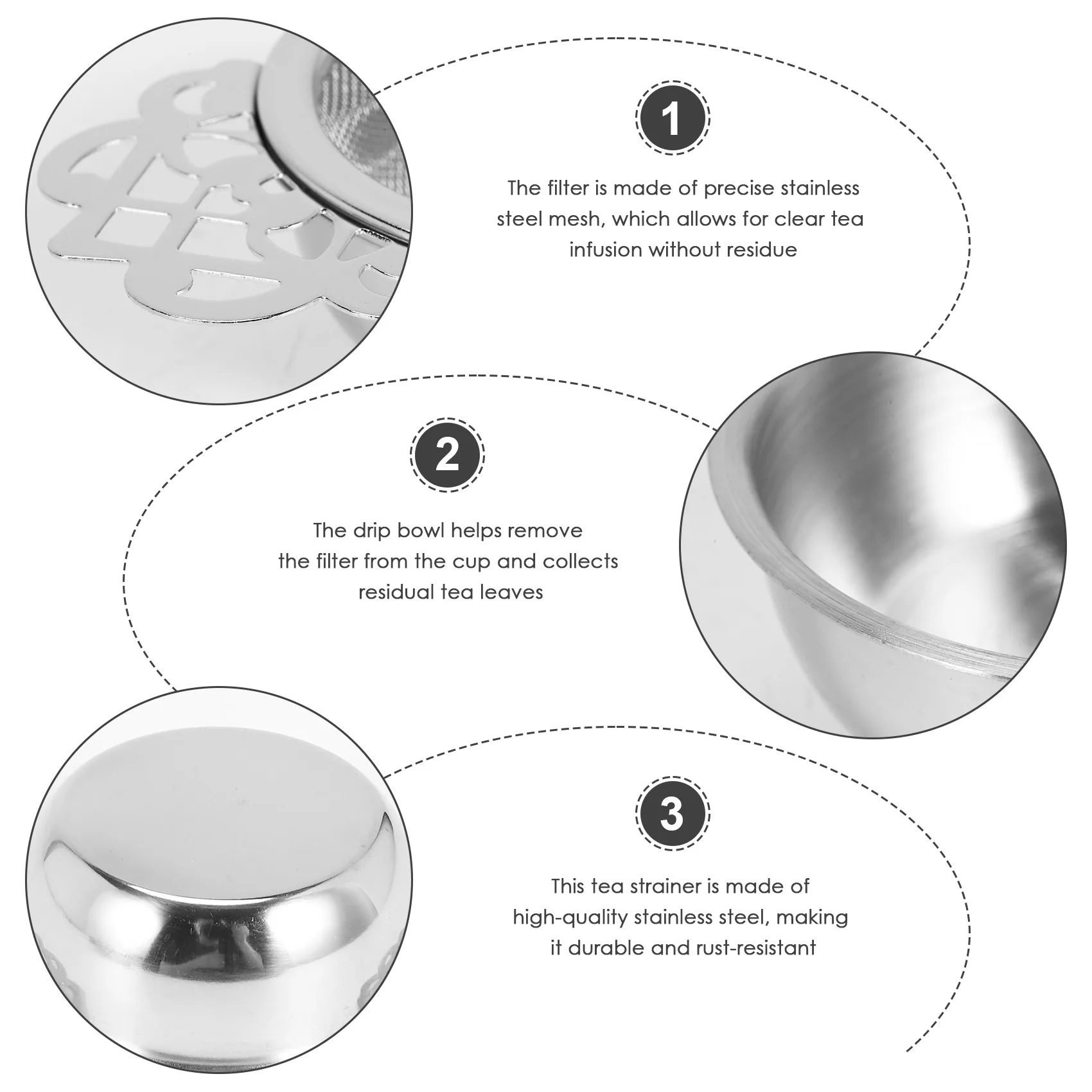 1

The filter is made of precise stainless steel mesh, which allows for clear tea infusion without residue

2

The drip bowl helps remove the filter from the cup and collects residual tea leaves

3

This tea strainer is made of high-quality stainless steel, making it durable and rust-resistant