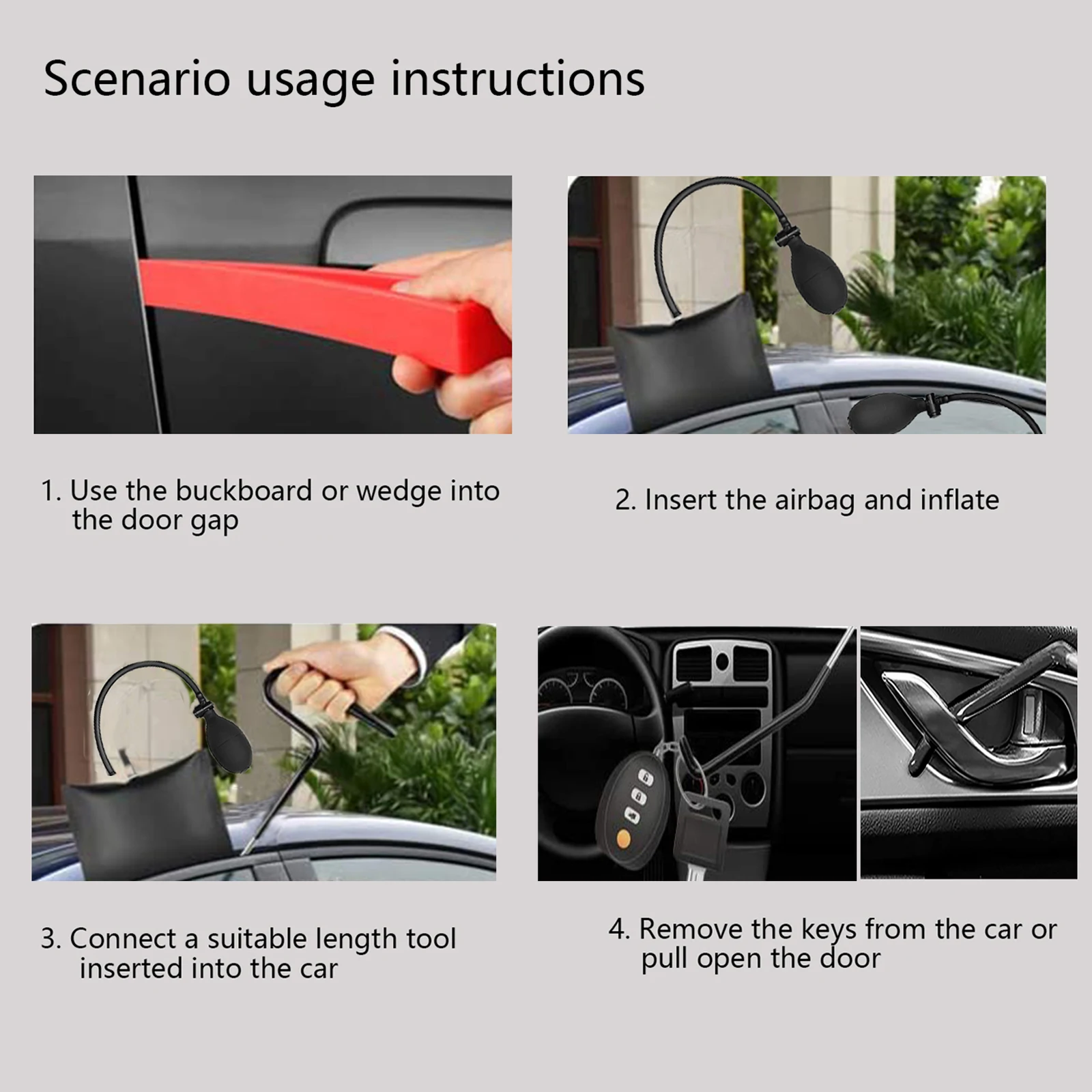 Scenario usage instructions

1. Use the buckboard or wedge into the door gap

2. Insert the airbag and inflate

3. Connect a suitable length tool inserted into the car

4. Remove the keys from the car or pull open the door