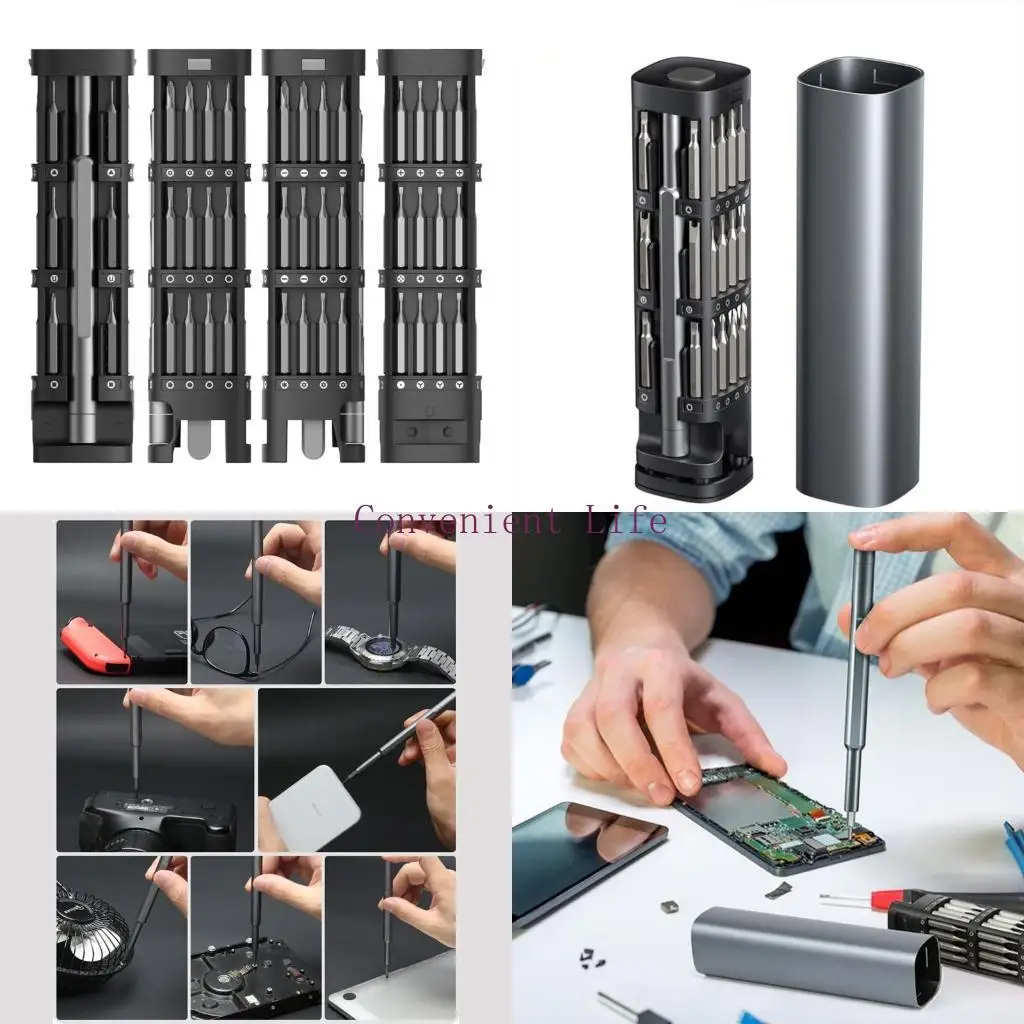 Convenient Life