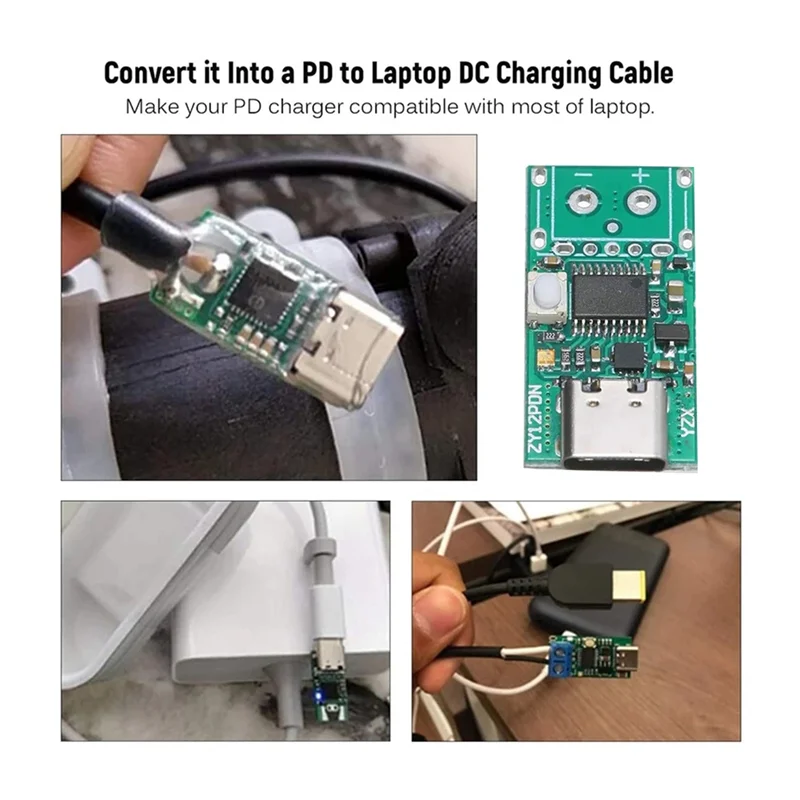 Convert it Into a PD to Laptop DC Charging Cable

Make your PD charger compatible with most of laptop.

− +

ZY12PDN

YZX