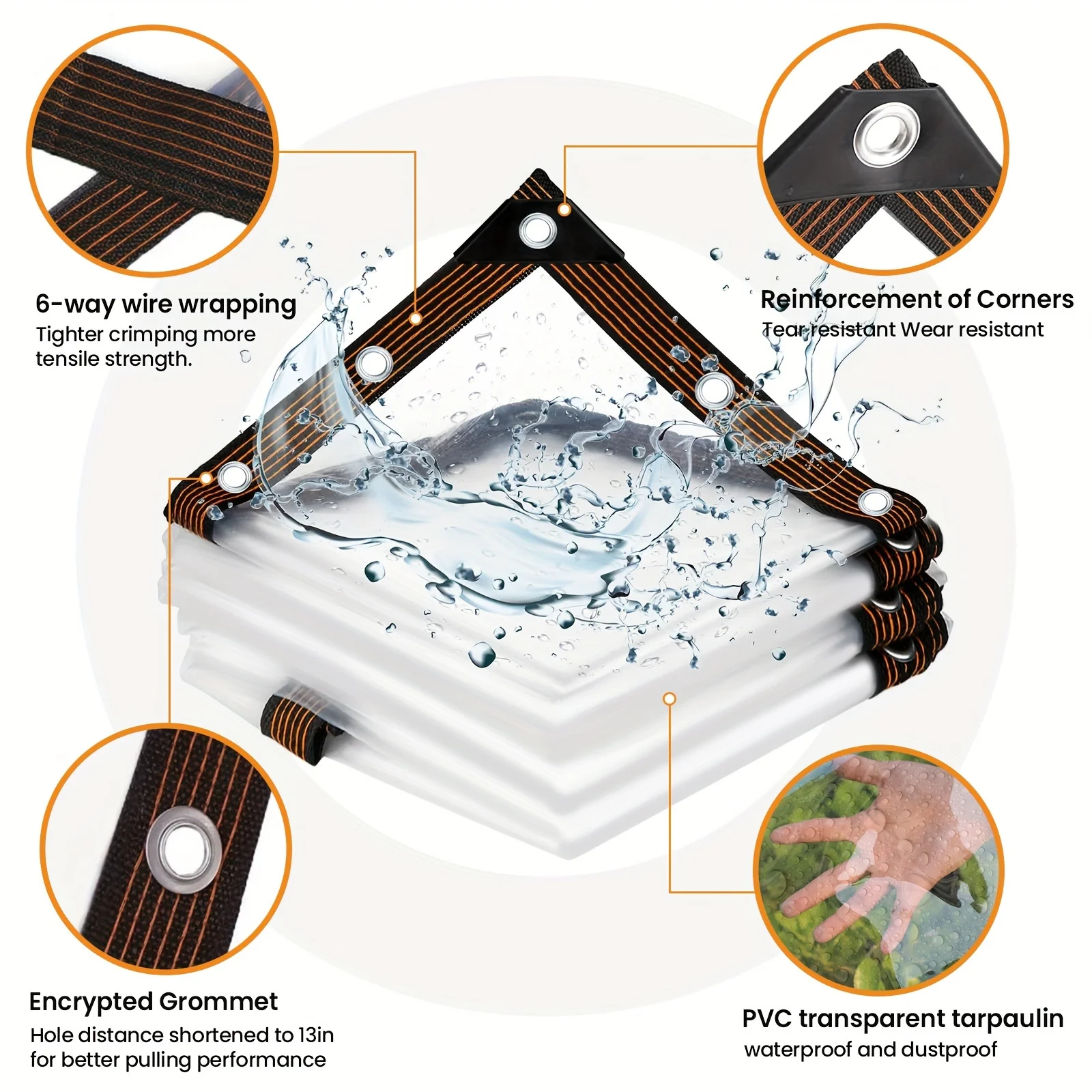 6-way wire wrapping
Tighter crimping more tensile strength.

Reinforcement of Corners
Tear resistant Wear resistant

Encrypted Grommet
Hole distance shortened to 13in for better pulling performance

PVC transparent tarpaulin
waterproof and dustproof