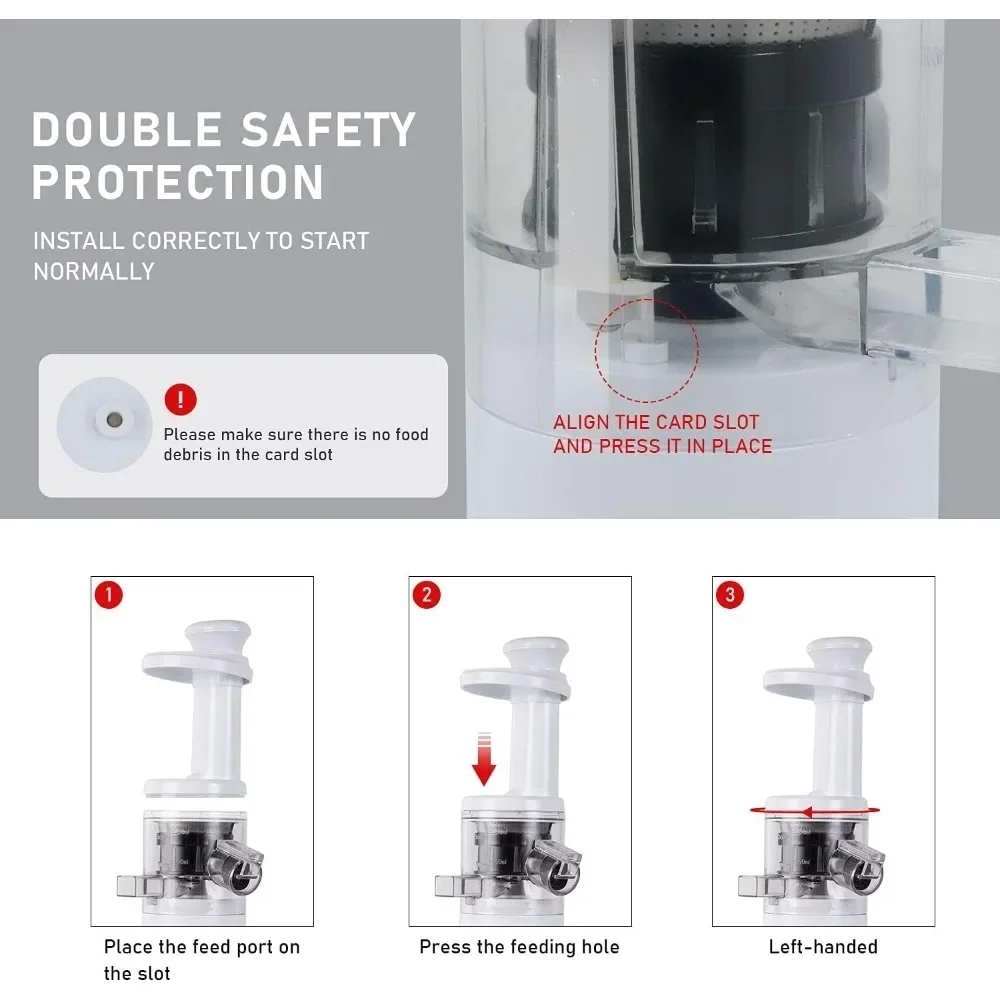 DOUBLE SAFETY PROTECTION

INSTALL CORRECTLY TO START NORMALLY

!

Please make sure there is no food debris in the card slot

ALIGN THE CARD SLOT AND PRESS IT IN PLACE

1

Place the feed port on the slot

2

Press the feeding hole

3

Left-handed