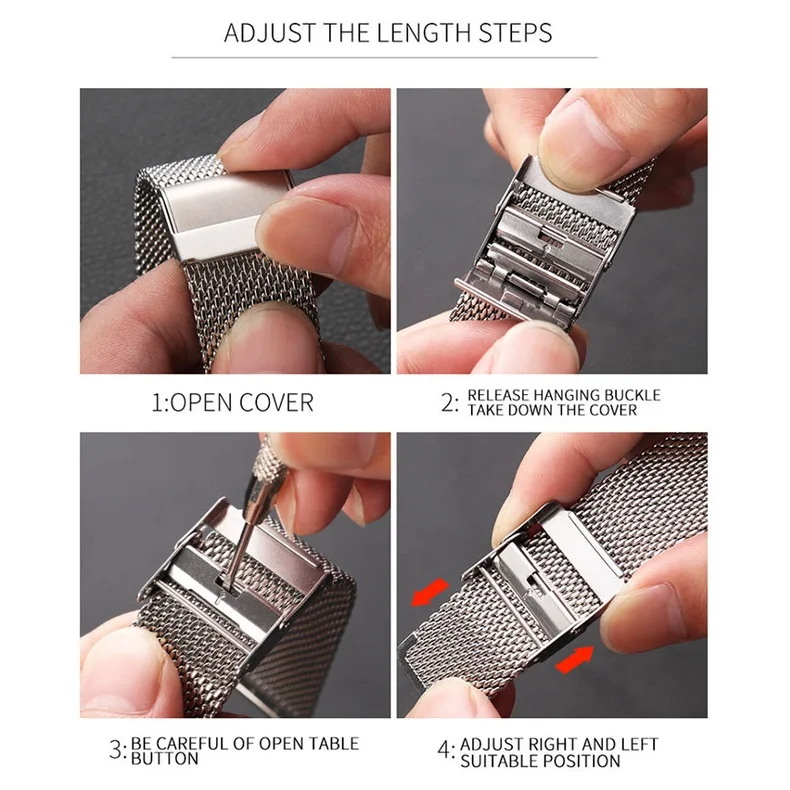 ADJUST THE LENGTH STEPS

1:OPEN COVER

2: RELEASE HANGING BUCKLE TAKE DOWN THE COVER

3: BE CAREFUL OF OPEN TABLE BUTTON

4: ADJUST RIGHT AND LEFT SUITABLE POSITION