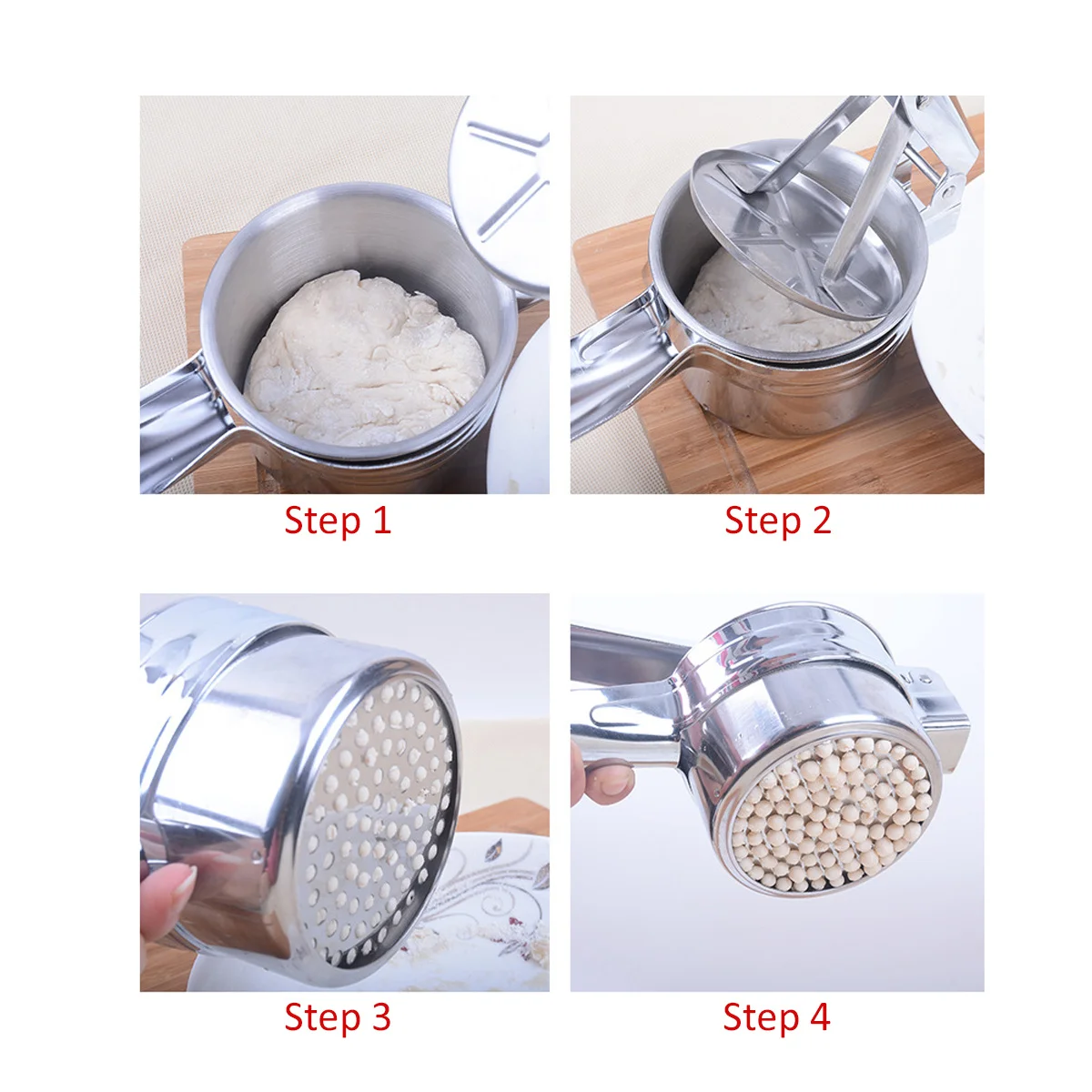 Step 1

Step 2

Step 3

Step 4