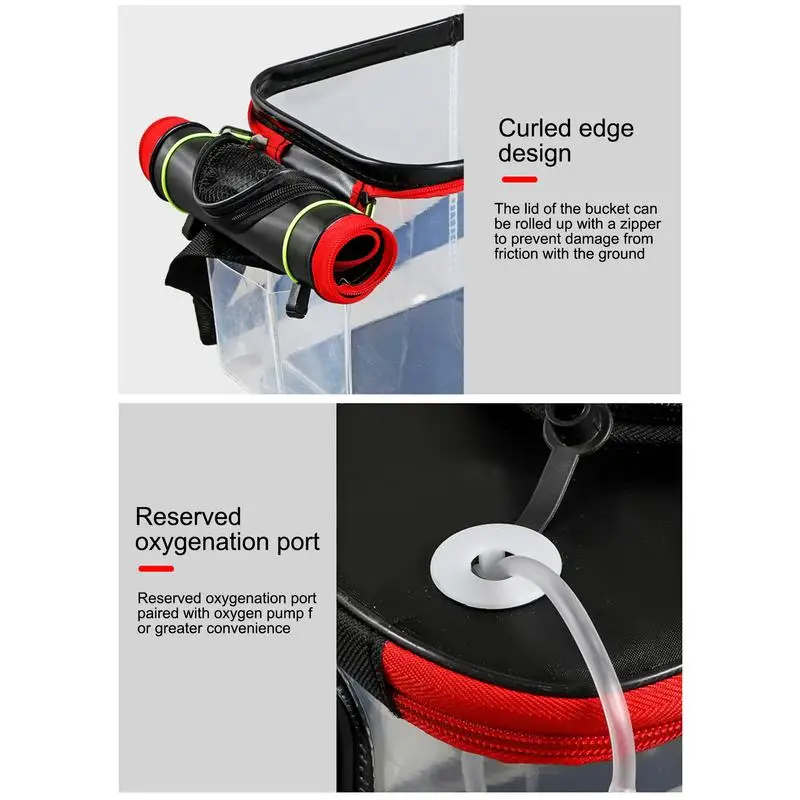 Curled edge design

The lid of the bucket can be rolled up with a zipper to prevent damage from friction with the ground

Reserved oxygenation port

Reserved oxygenation port paired with oxygen pump f or greater convenience