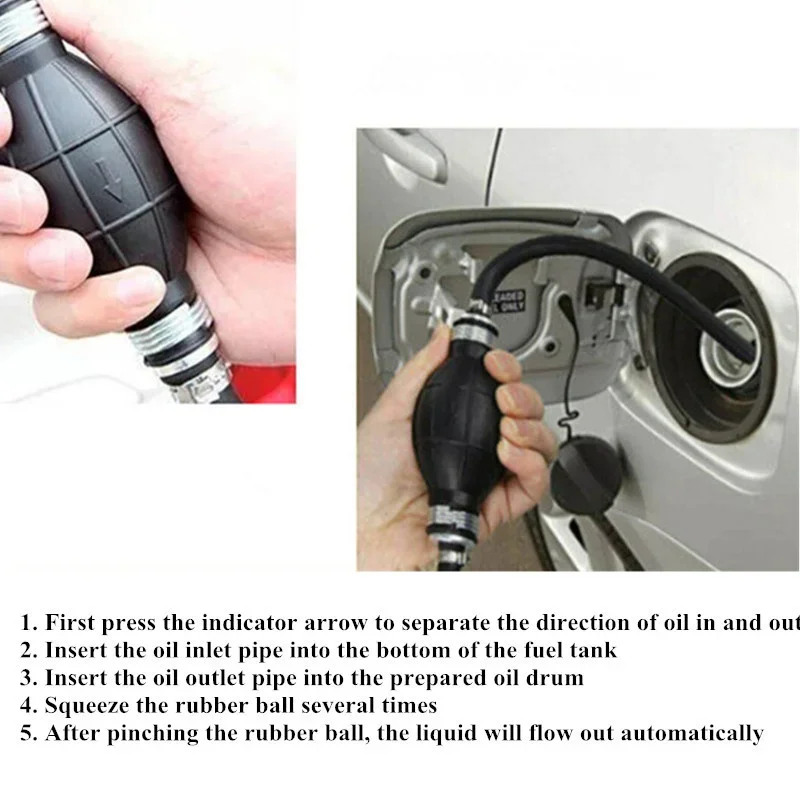 LEADED
L ONLY

1. First press the indicator arrow to separate the direction of oil in and out
2. Insert the oil inlet pipe into the bottom of the fuel tank
3. Insert the oil outlet pipe into the prepared oil drum
4. Squeeze the rubber ball several times
5. After pinching the rubber ball, the liquid will flow out automatically