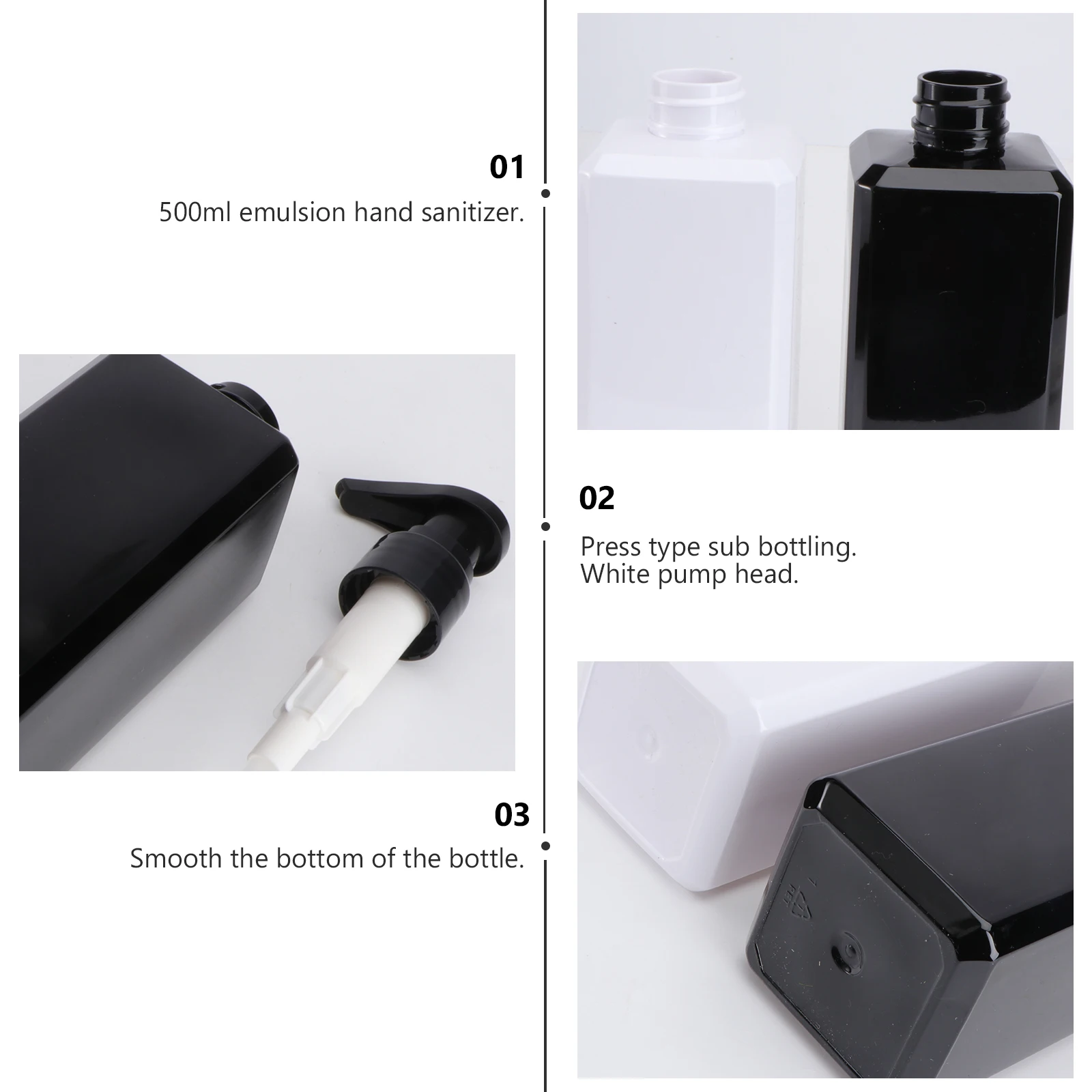 01
500ml emulsion hand sanitizer.

02
Press type sub bottling.
White pump head.

03
Smooth the bottom of the bottle.