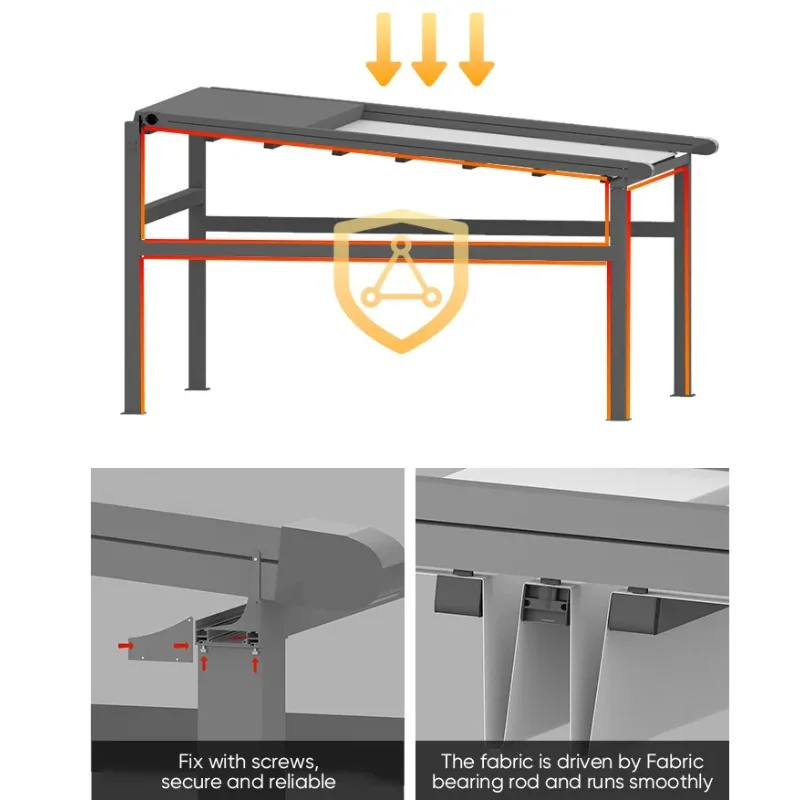 Fix with screws, secure and reliable

The fabric is driven by Fabric bearing rod and runs smoothly