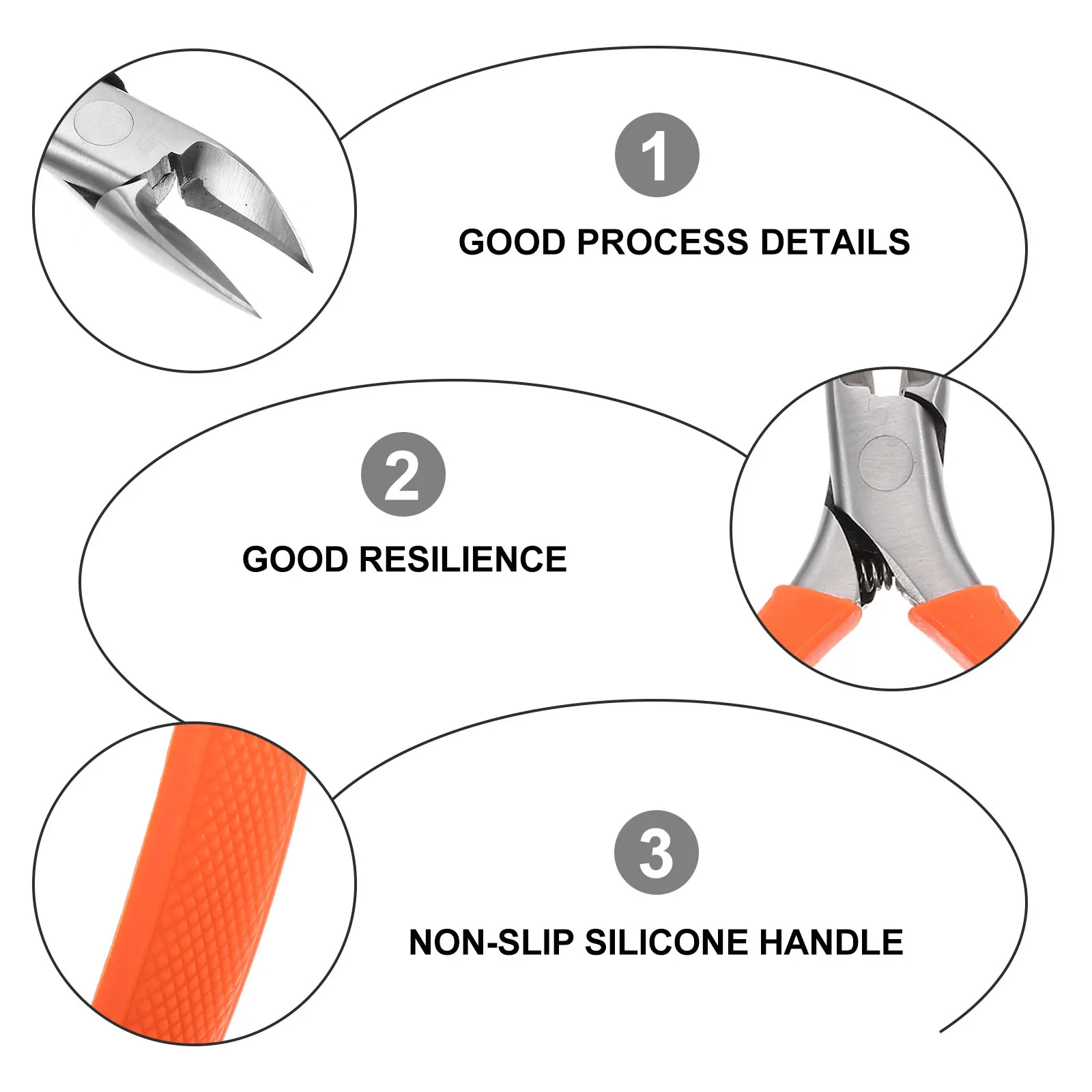 1

GOOD PROCESS DETAILS

2

GOOD RESILIENCE

3

NON-SLIP SILICONE HANDLE