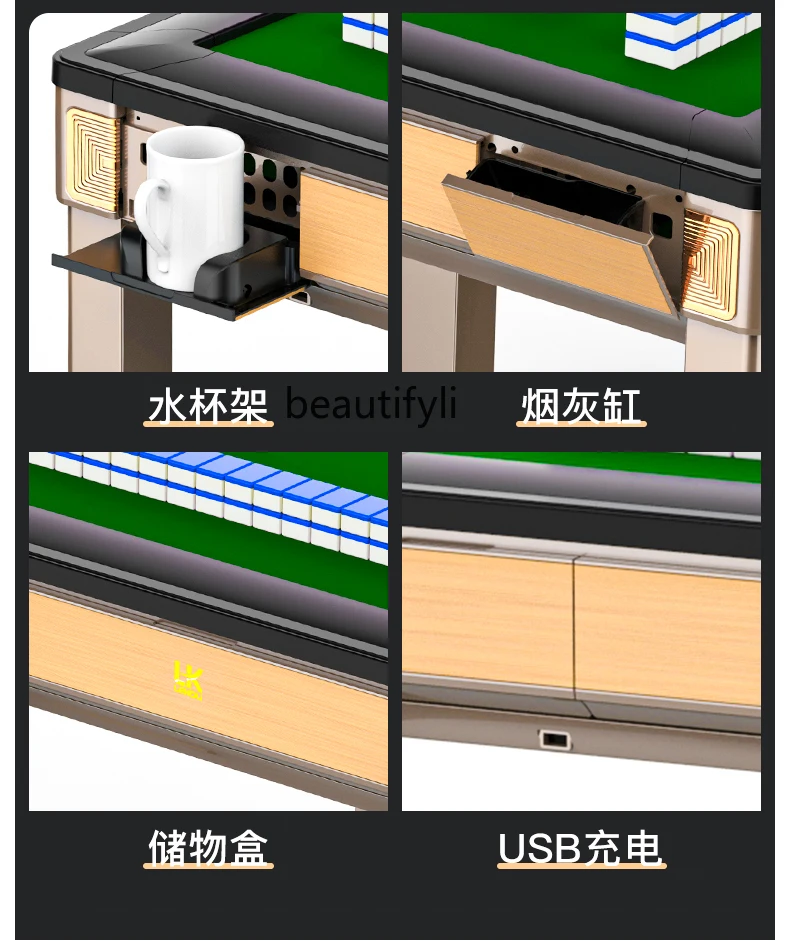 水杯架 beautifyli 烟灰缸

储物盒 USB充电