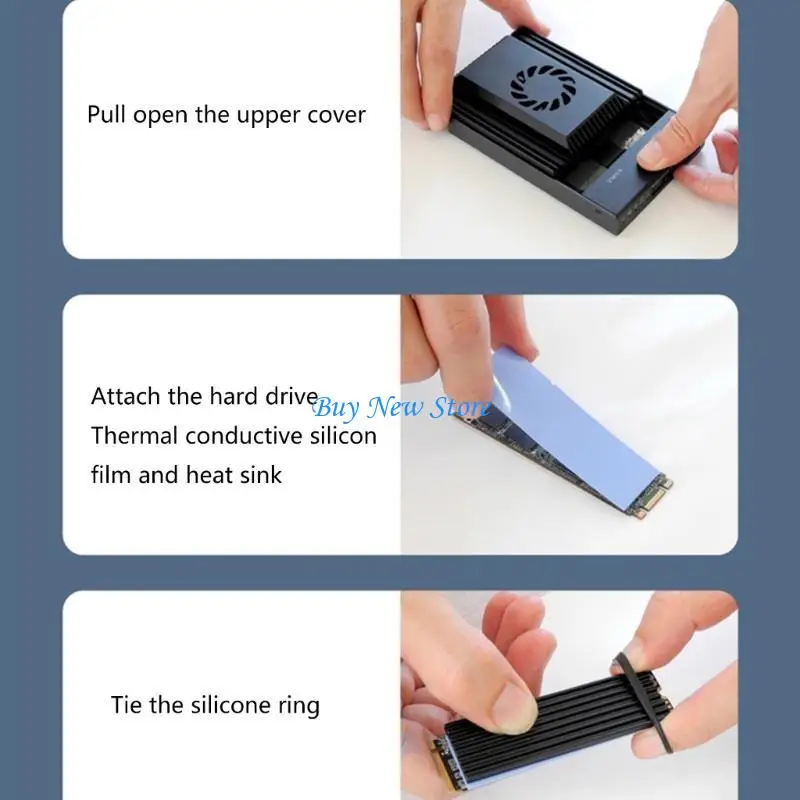 Pull open the upper cover

Attach the hard drive
Thermal conductive silicon
film and heat sink

Buy New Store

Tie the silicone ring