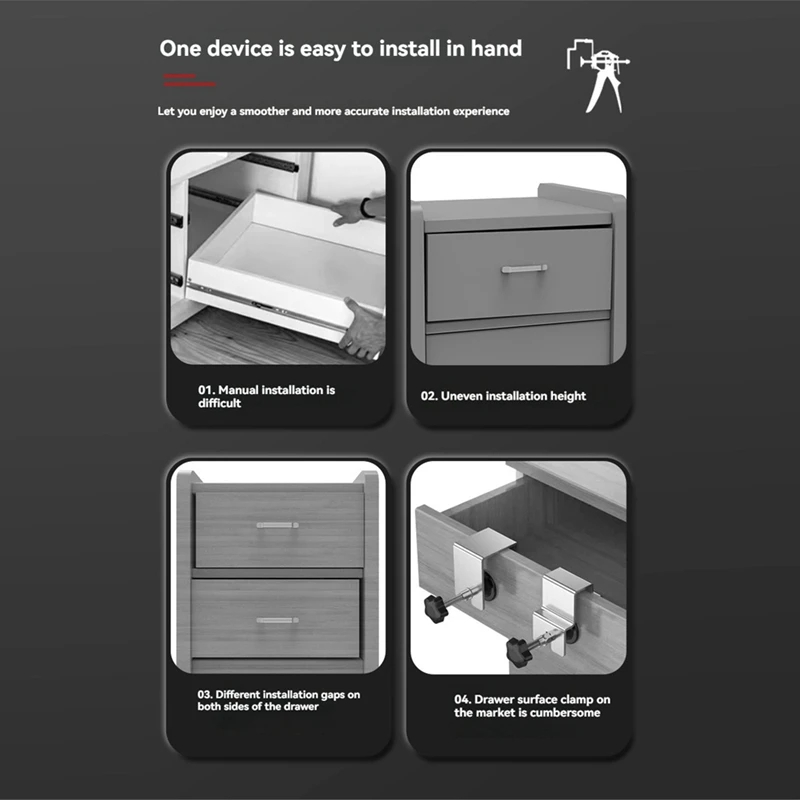 One device is easy to install in hand

Let you enjoy a smoother and more accurate installation experience

01. Manual installation is difficult

02. Uneven installation height

03. Different installation gaps on both sides of the drawer

04. Drawer surface clamp on the market is cumbersome