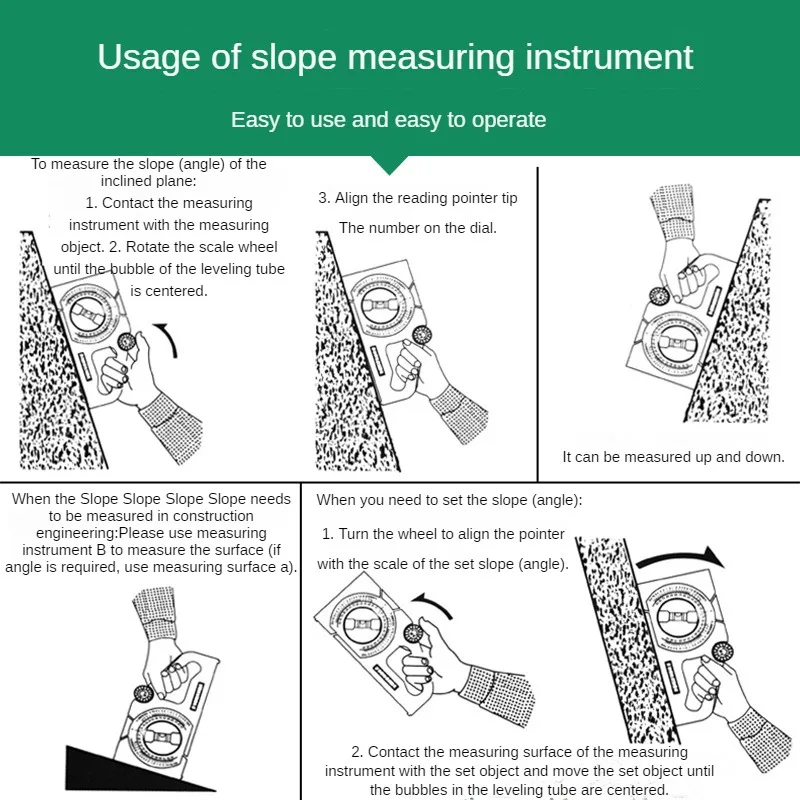 Usage of slope measuring instrument

Easy to use and easy to operate

To measure the slope (angle) of the inclined plane:
1. Contact the measuring instrument with the measuring object. 2. Rotate the scale wheel until the bubble of the leveling tube is centered.

3. Align the reading pointer tip
The number on the dial.

It can be measured up and down.

When the Slope Slope Slope Slope needs to be measured in construction engineering:Please use measuring instrument B to measure the surface (if angle is required, use measuring surface a).

When you need to set the slope (angle):
1. Turn the wheel to align the pointer with the scale of the set slope (angle).

2. Contact the measuring surface of the measuring instrument with the set object and move the set object until the bubbles in the leveling tube are centered.