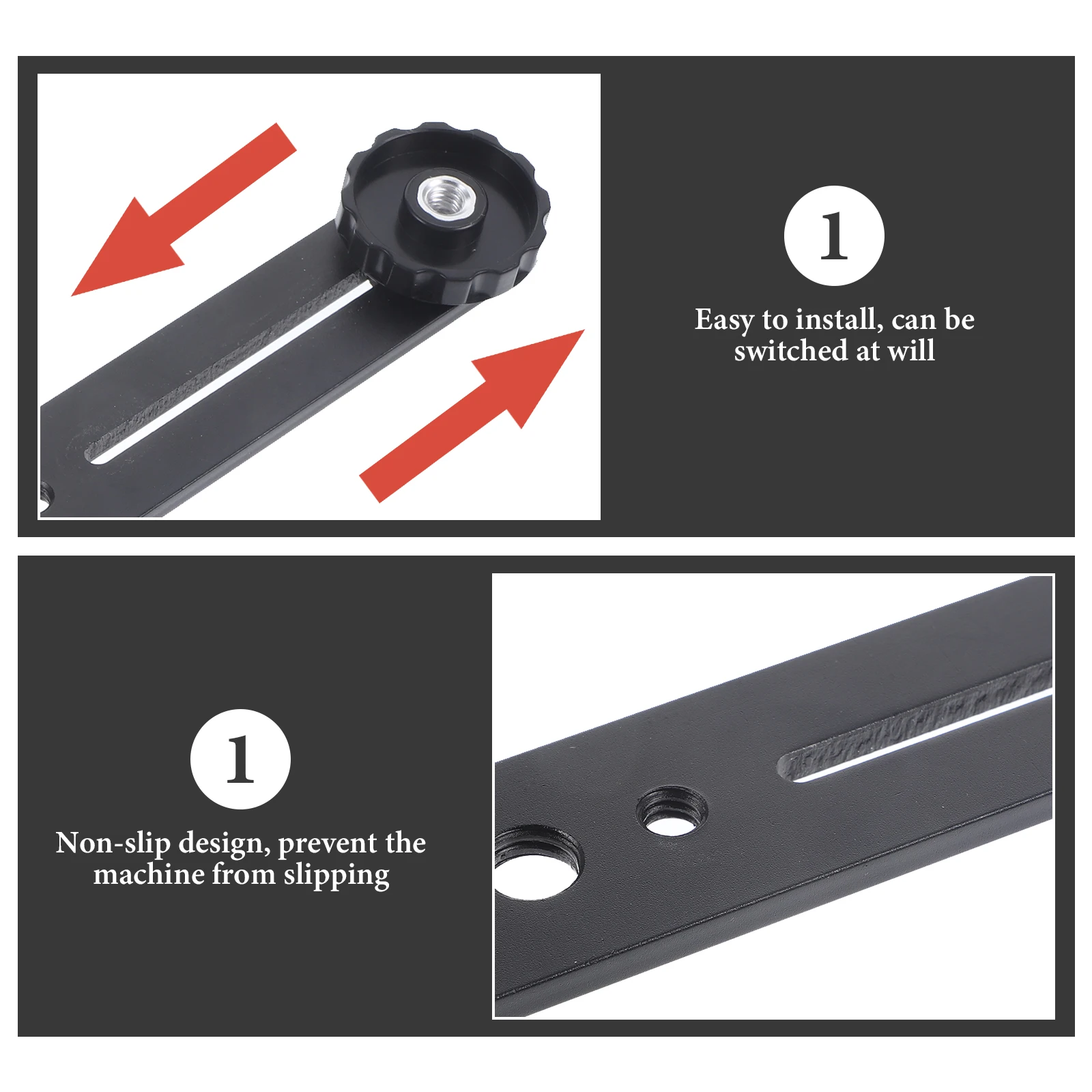 1

Easy to install, can be switched at will

1

Non-slip design, prevent the machine from slipping