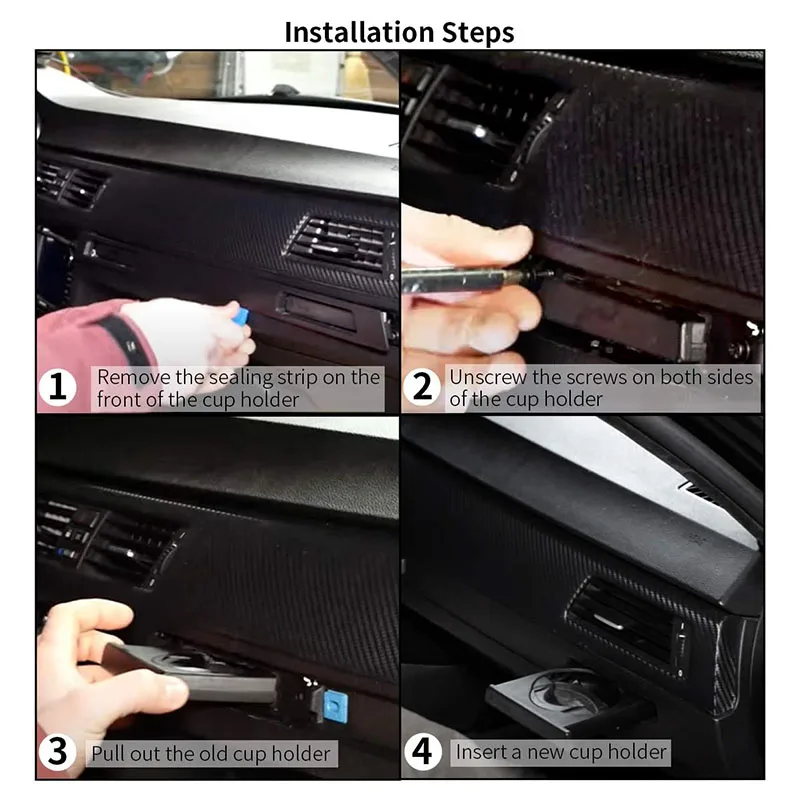 Installation Steps

1 Remove the sealing strip on the front of the cup holder

2 Unscrew the screws on both sides of the cup holder

3 Pull out the old cup holder

4 Insert a new cup holder