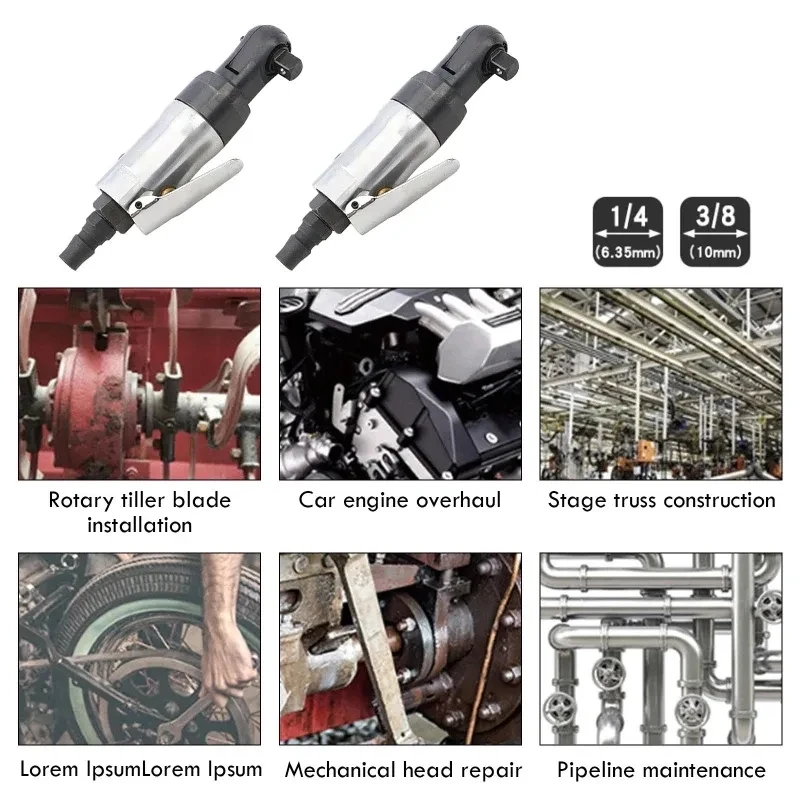 1/4
(6.35mm)

3/8
(10mm)

Rotary tiller blade installation

Car engine overhaul

Stage truss construction

Lorem IpsumLorem Ipsum

Mechanical head repair

Pipeline maintenance