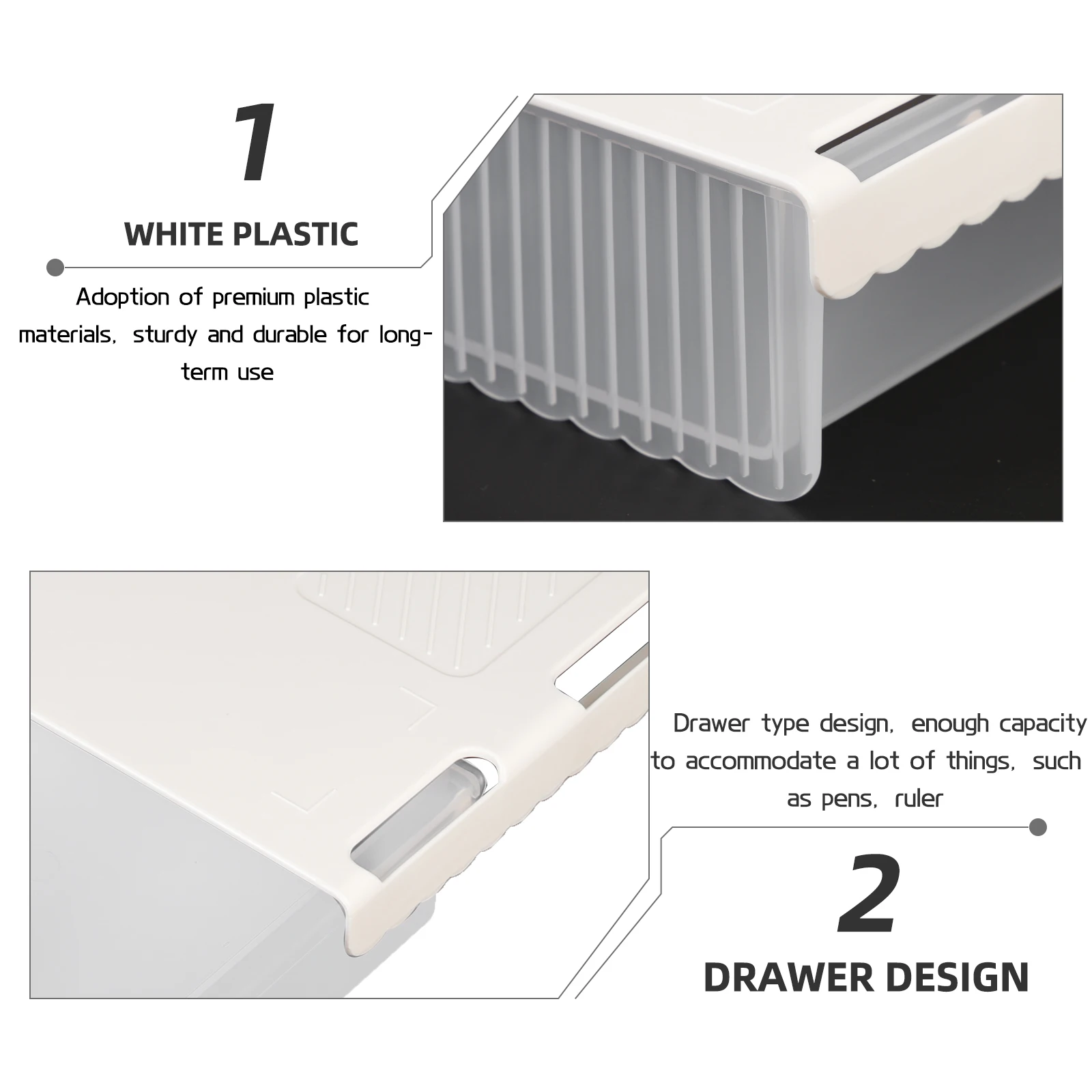 1

WHITE PLASTIC

Adoption of premium plastic materials, sturdy and durable for long-term use

Drawer type design, enough capacity to accommodate a lot of things, such as pens, ruler

2

DRAWER DESIGN