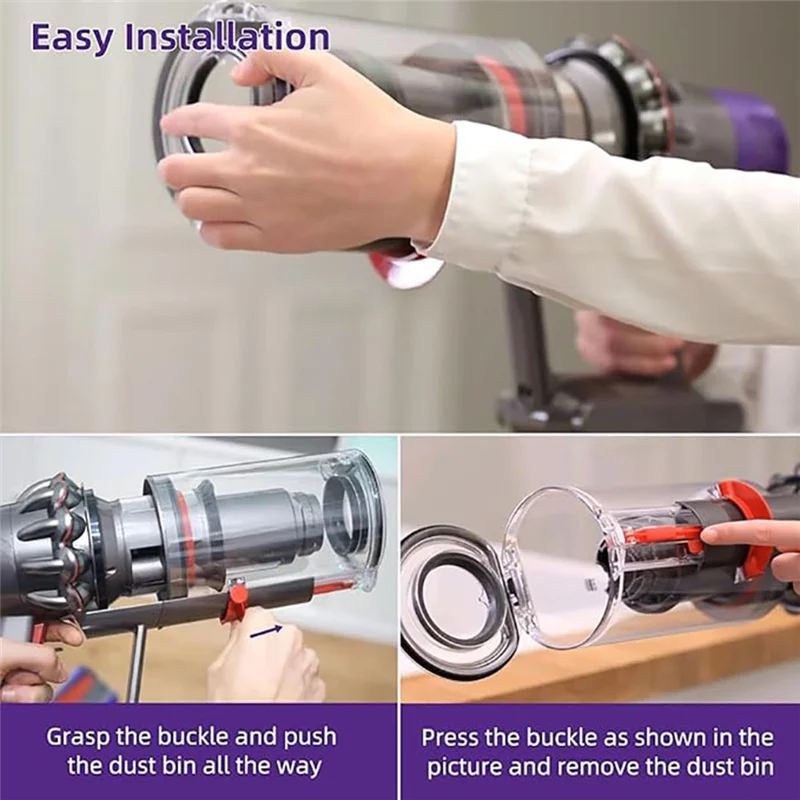 Easy Installation

Grasp the buckle and push the dust bin all the way

Press the buckle as shown in the picture and remove the dust bin