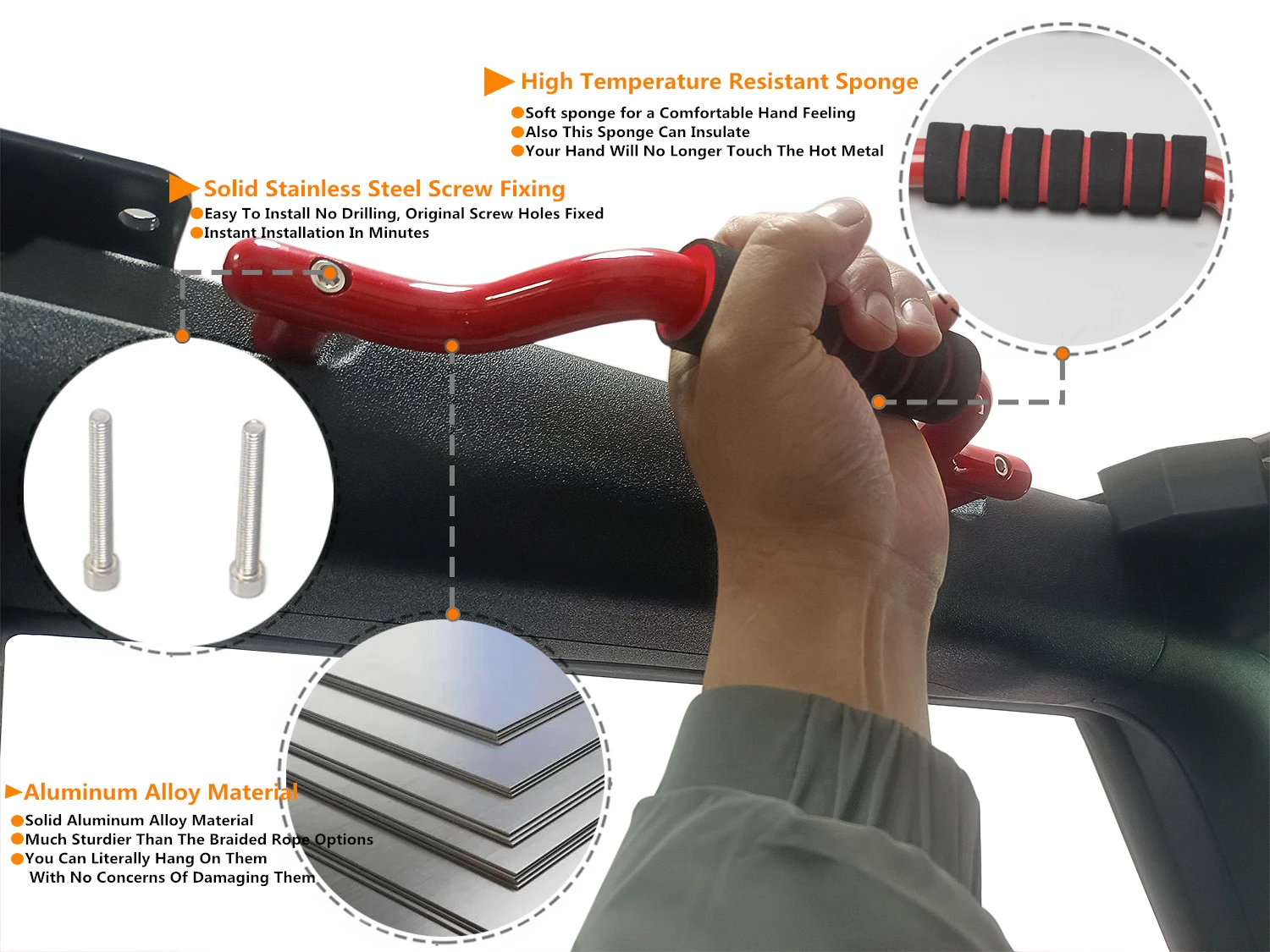 High Temperature Resistant Sponge

Soft sponge for a Comfortable Hand Feeling
Also This Sponge Can Insulate
Your Hand Will No Longer Touch The Hot Metal

Solid Stainless Steel Screw Fixing

Easy To Install No Drilling, Original Screw Holes Fixed
Instant Installation In Minutes

Aluminum Alloy Material

Solid Aluminum Alloy Material
Much Sturdier Than The Braided Rope Options
You Can Literally Hang On Them With No Concerns Of Damaging Them