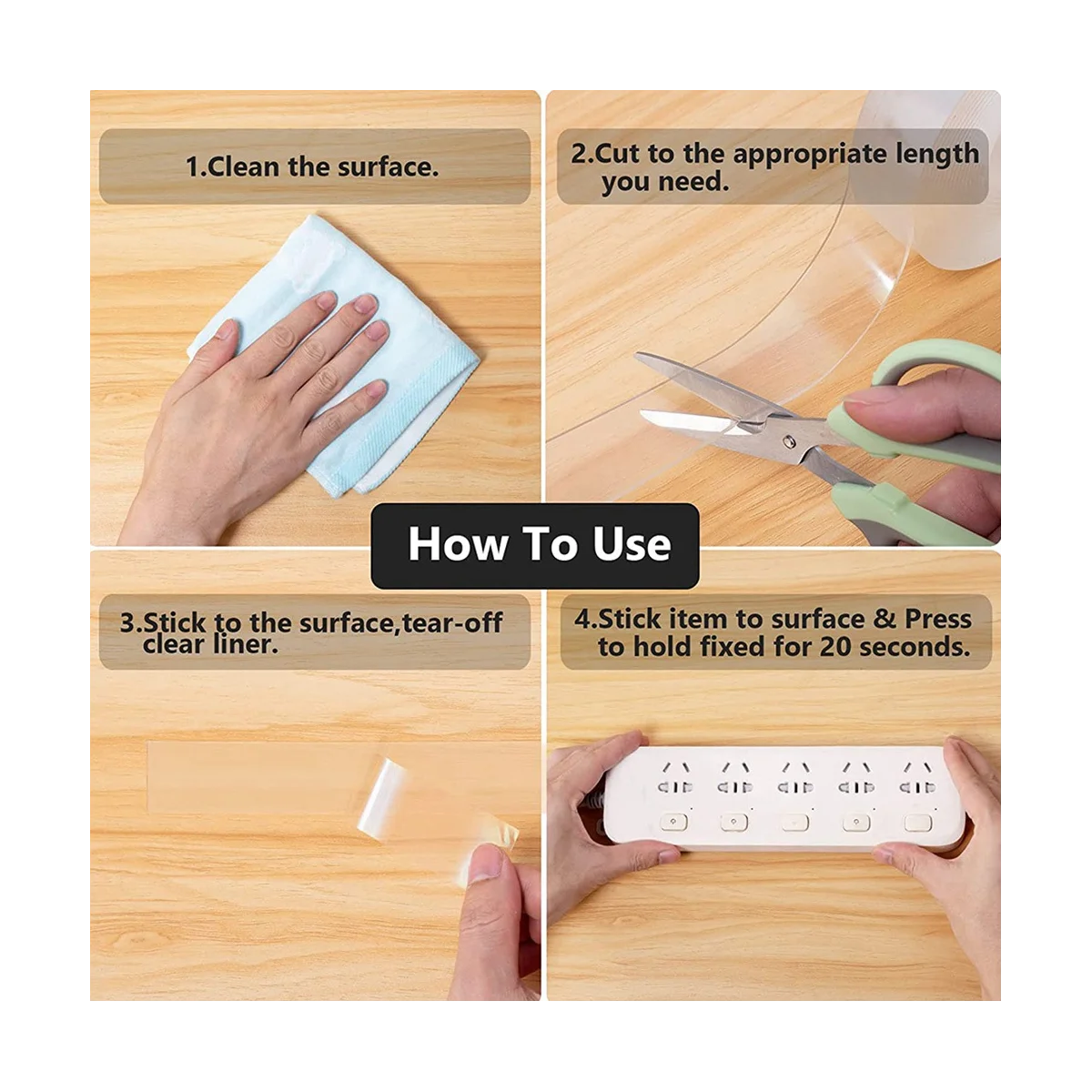 1.Clean the surface.

2.Cut to the appropriate length you need.

How To Use

3.Stick to the surface,tear-off clear liner.

4.Stick item to surface & Press to hold fixed for 20 seconds.