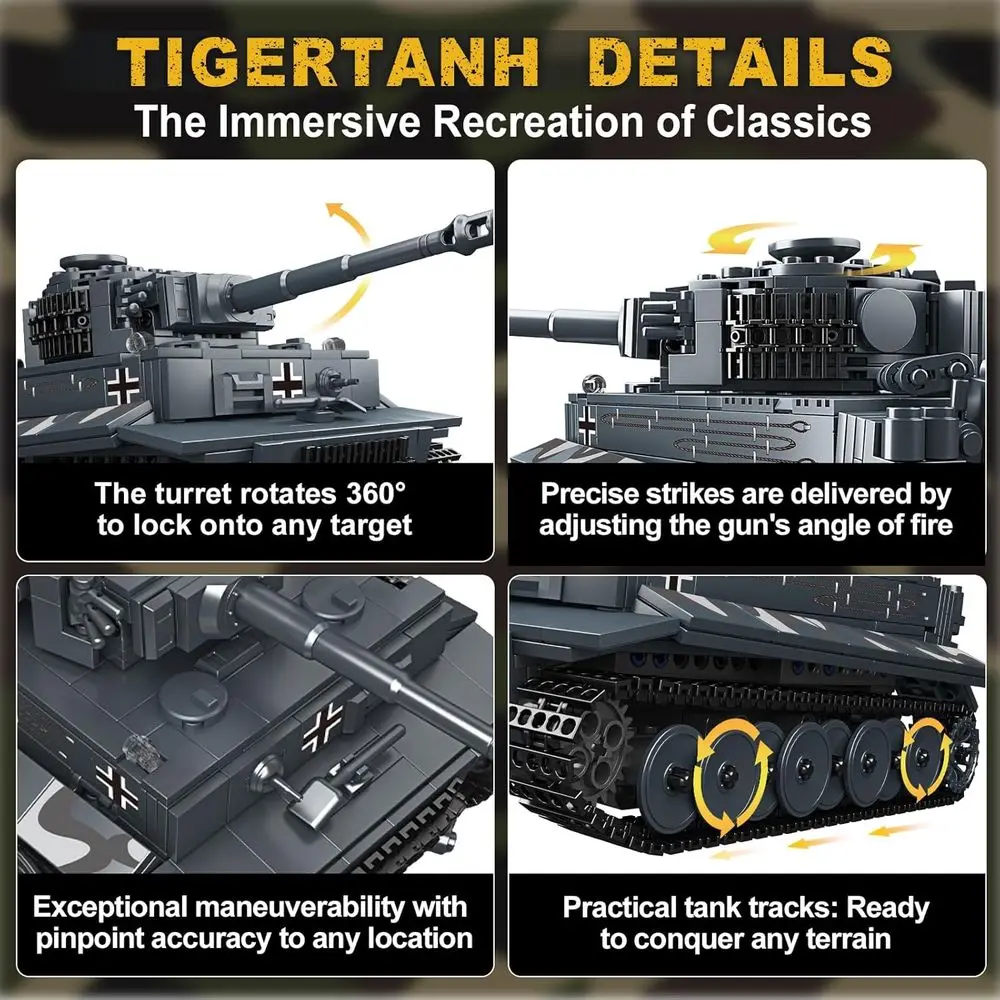 TIGERTANH DETAILS
The Immersive Recreation of Classics

The turret rotates 360° to lock onto any target

Precise strikes are delivered by adjusting the gun's angle of fire

Exceptional maneuverability with pinpoint accuracy to any location

Practical tank tracks: Ready to conquer any terrain