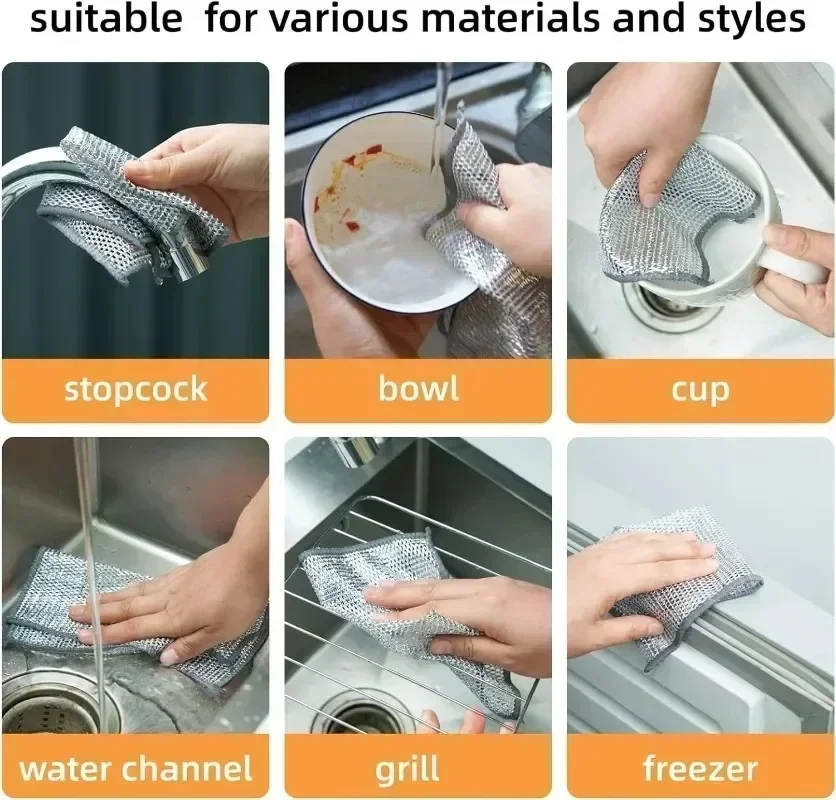 suitable for various materials and styles

stopcock

bowl

cup

water channel

grill

freezer