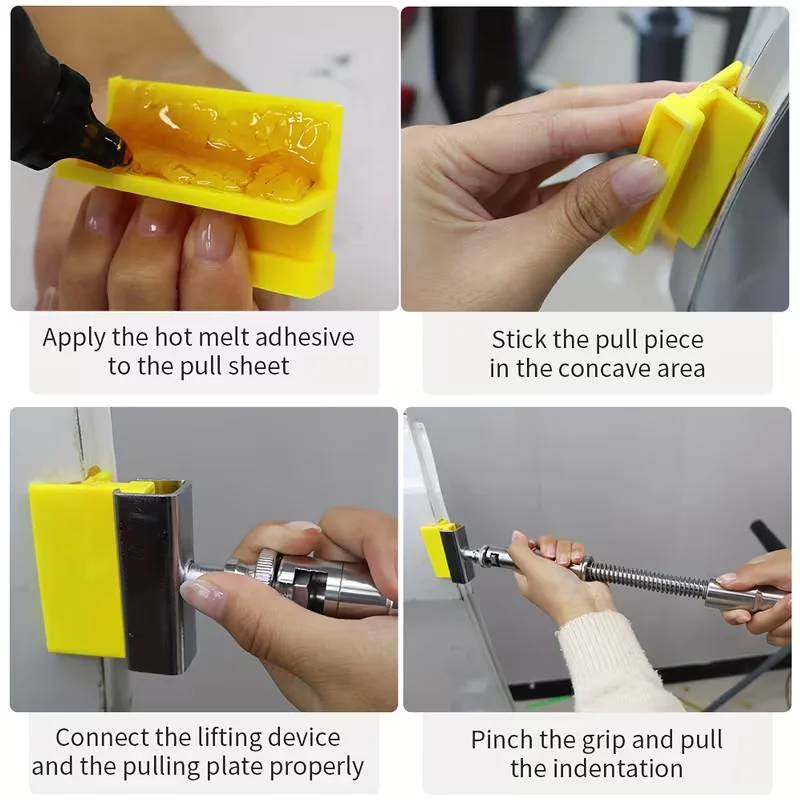 Apply the hot melt adhesive to the pull sheet

Stick the pull piece in the concave area

Connect the lifting device and the pulling plate properly

Pinch the grip and pull the indentation