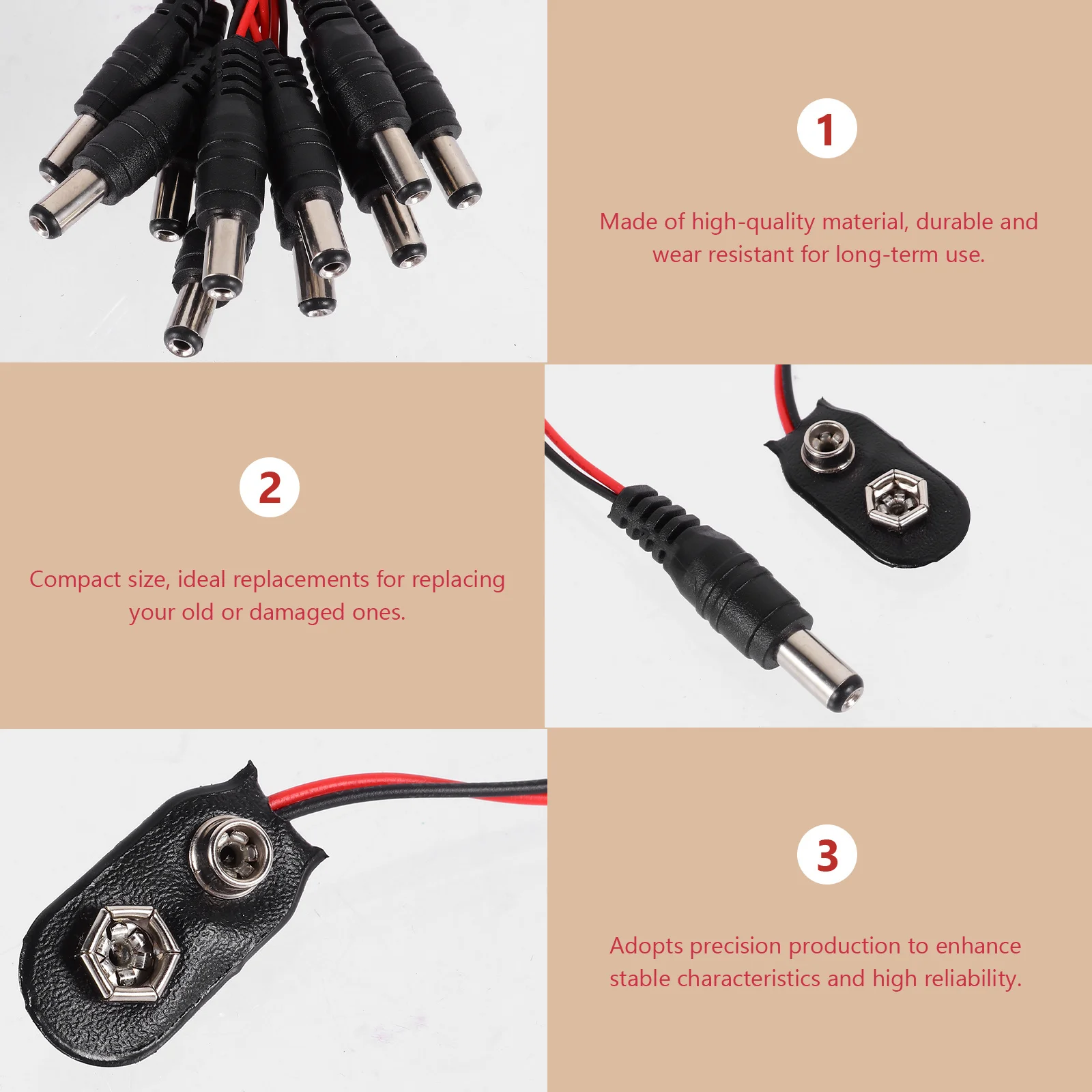 1

Made of high-quality material, durable and wear resistant for long-term use.

2

Compact size, ideal replacements for replacing your old or damaged ones.

3

Adopts precision production to enhance stable characteristics and high reliability.