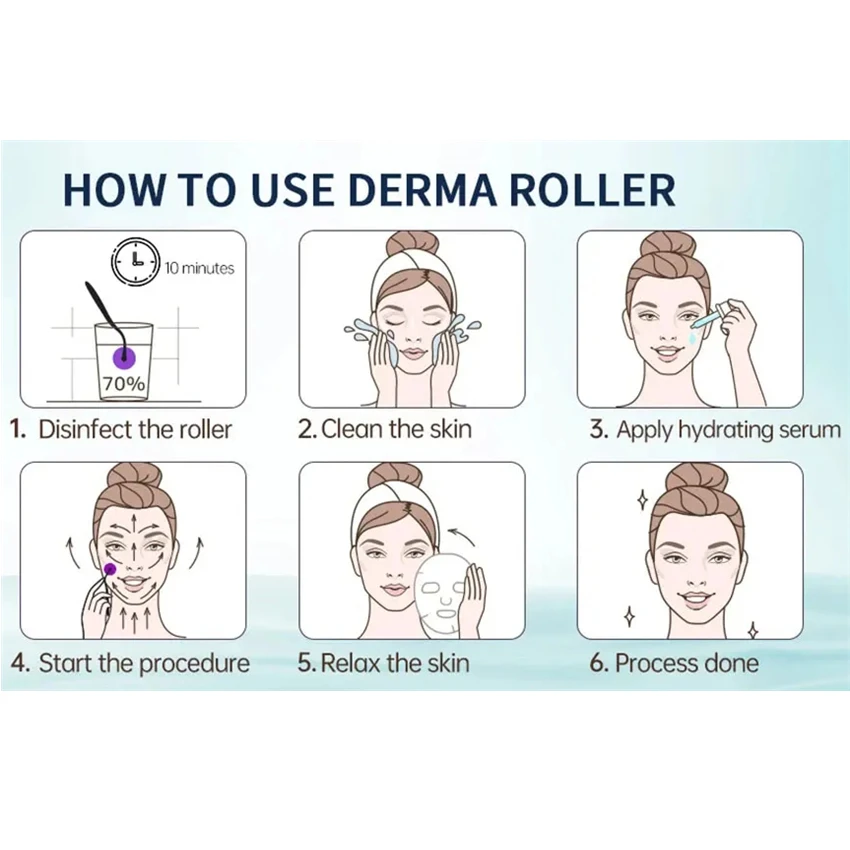 HOW TO USE DERMA ROLLER

10 minutes

70%

1. Disinfect the roller

2. Clean the skin

3. Apply hydrating serum

4. Start the procedure

5. Relax the skin

6. Process done