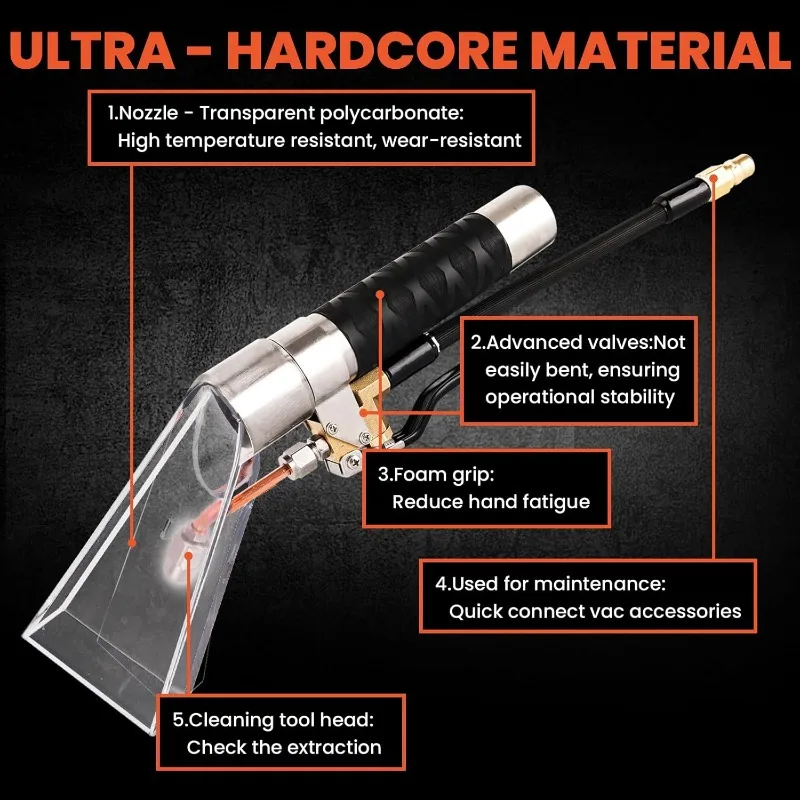 ULTRA - HARDCORE MATERIAL

1.Nozzle - Transparent polycarbonate:
High temperature resistant, wear-resistant

2.Advanced valves:Not easily bent, ensuring operational stability

3.Foam grip:
Reduce hand fatigue

4.Used for maintenance:
Quick connect vac accessories

5.Cleaning tool head:
Check the extraction