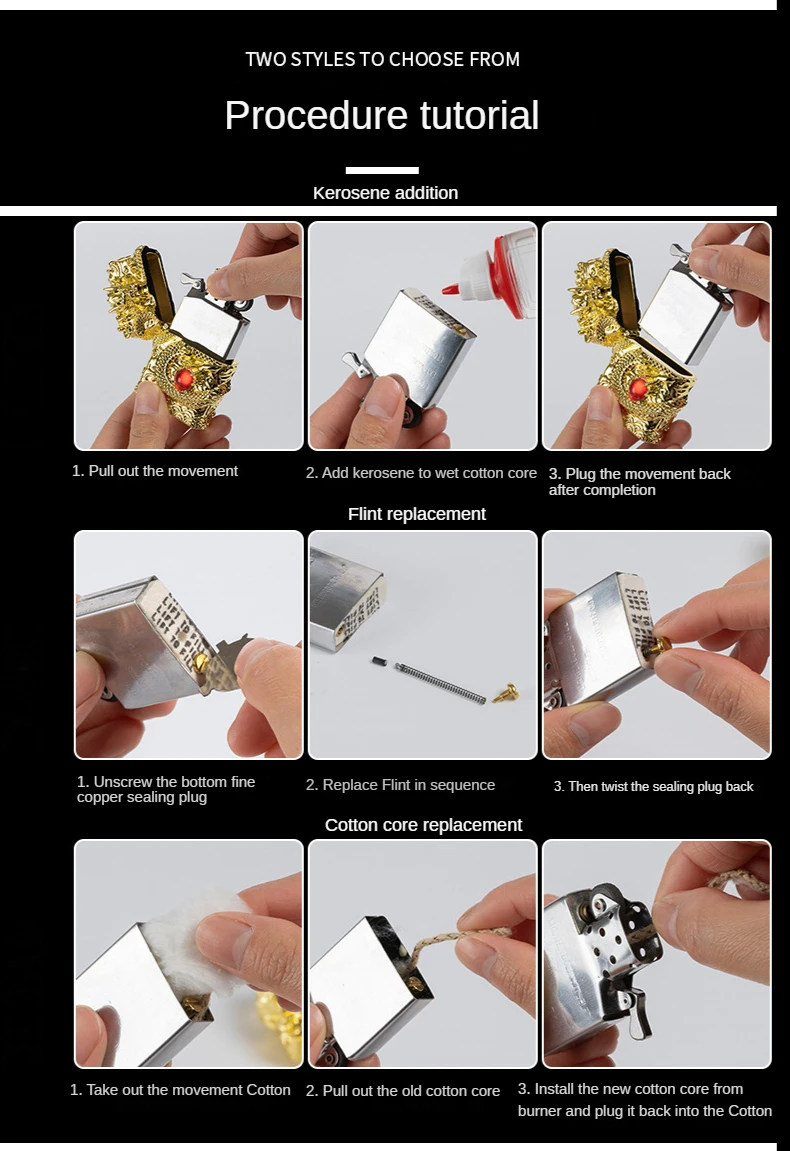 TWO STYLES TO CHOOSE FROM

Procedure tutorial

Kerosene addition

1. Pull out the movement

2. Add kerosene to wet cotton core

3. Plug the movement back after completion

Flint replacement

1. Unscrew the bottom fine copper sealing plug

2. Replace Flint in sequence

3. Then twist the sealing plug back

Cotton core replacement

1. Take out the movement Cotton

2. Pull out the old cotton core

3. Install the new cotton core from burner and plug it back into the Cotton