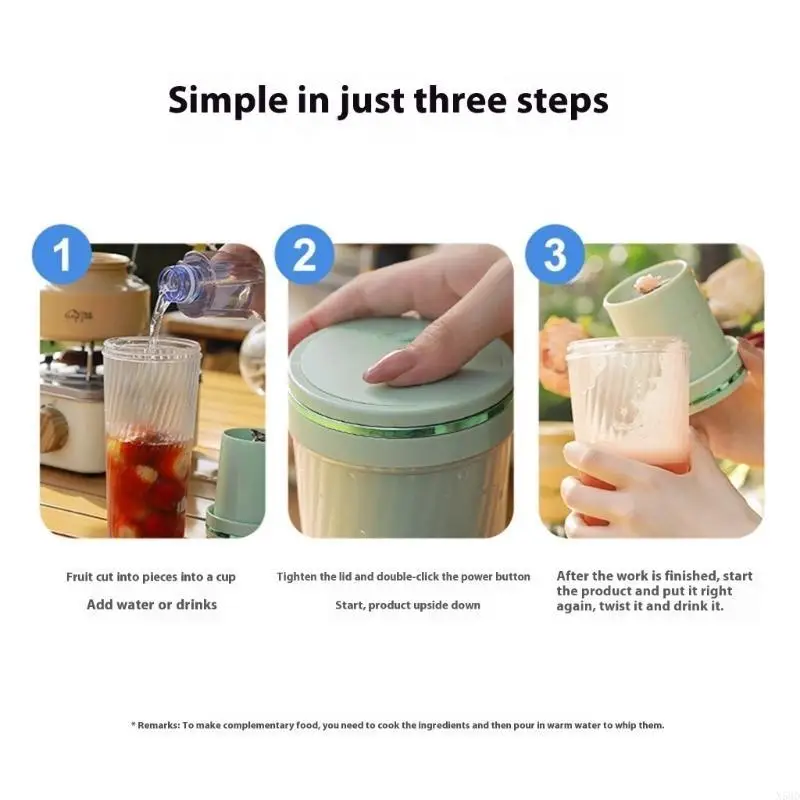 Simple in just three steps

1

2

3

Fruit cut into pieces into a cup

Add water or drinks

Tighten the lid and double-click the power button

Start, product upside down

After the work is finished, start the product and put it right again, twist it and drink it.

* Remarks: To make complementary food, you need to cook the ingredients and then pour in warm water to whip them.