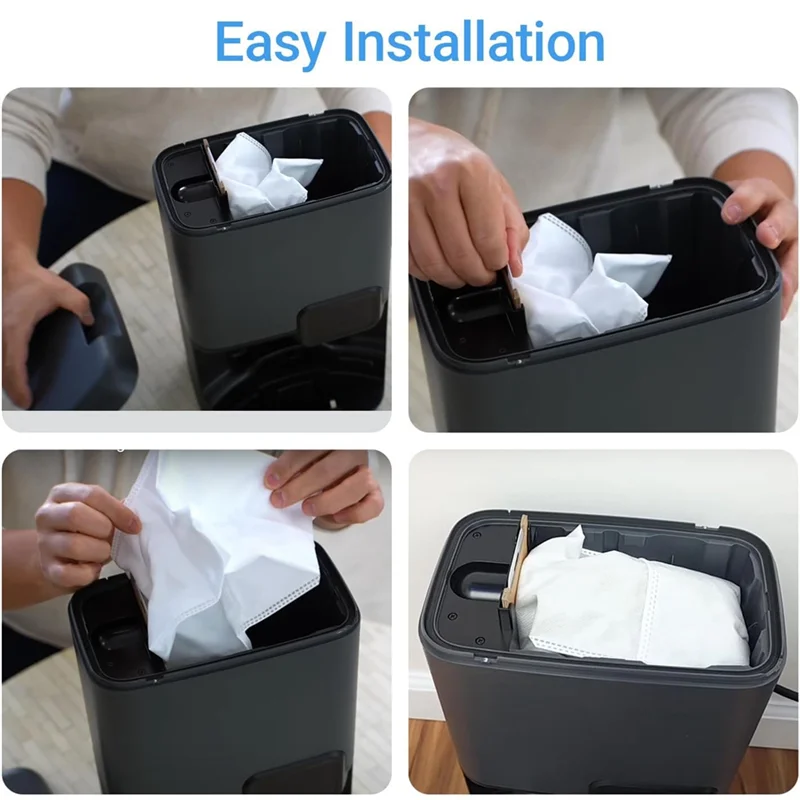 Easy Installation