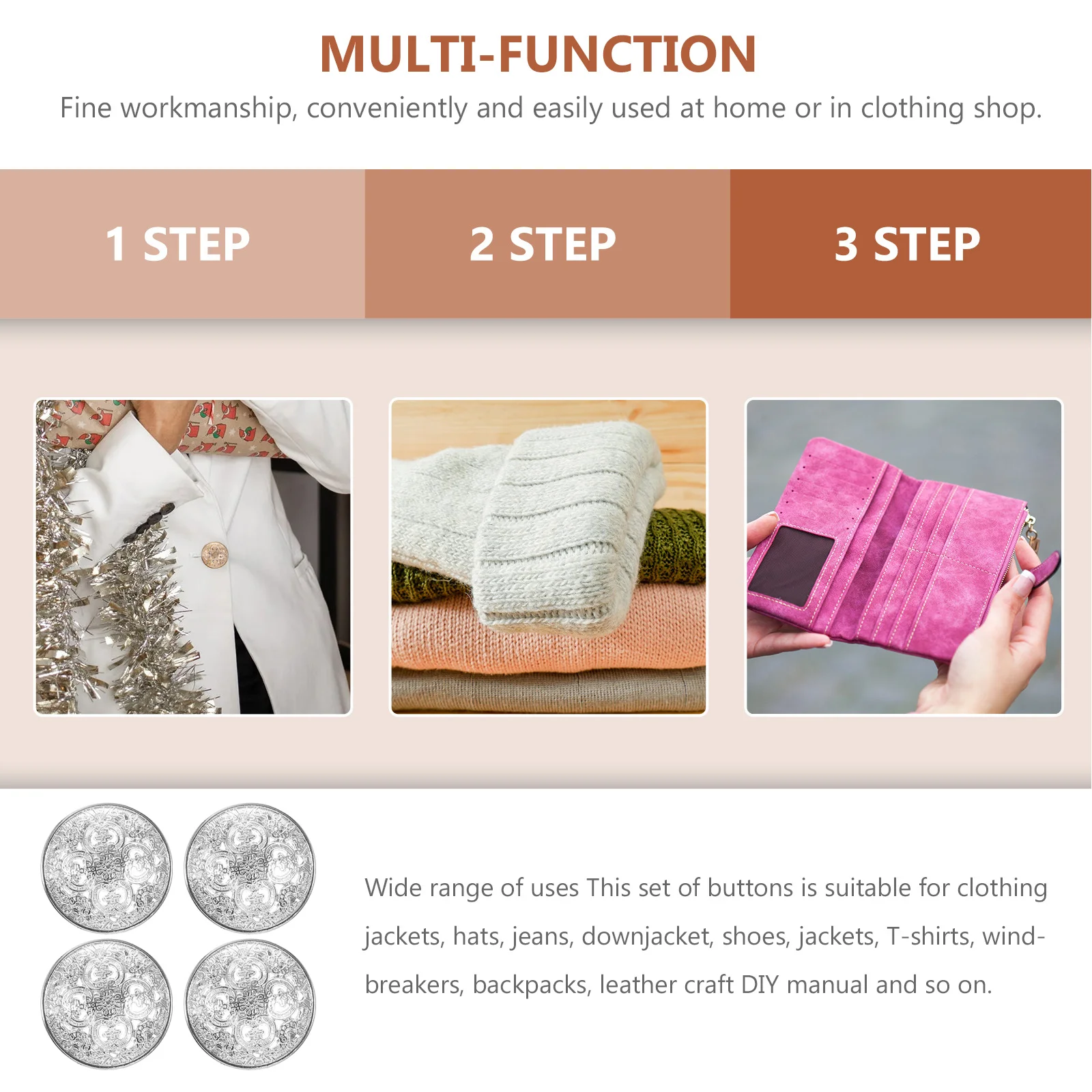 MULTI-FUNCTION
Fine workmanship, conveniently and easily used at home or in clothing shop.

1 STEP

2 STEP

3 STEP

Wide range of uses This set of buttons is suitable for clothing jackets, hats, jeans, downjacket, shoes, jackets, T-shirts, windbreakers, backpacks, leather craft DIY manual and so on.