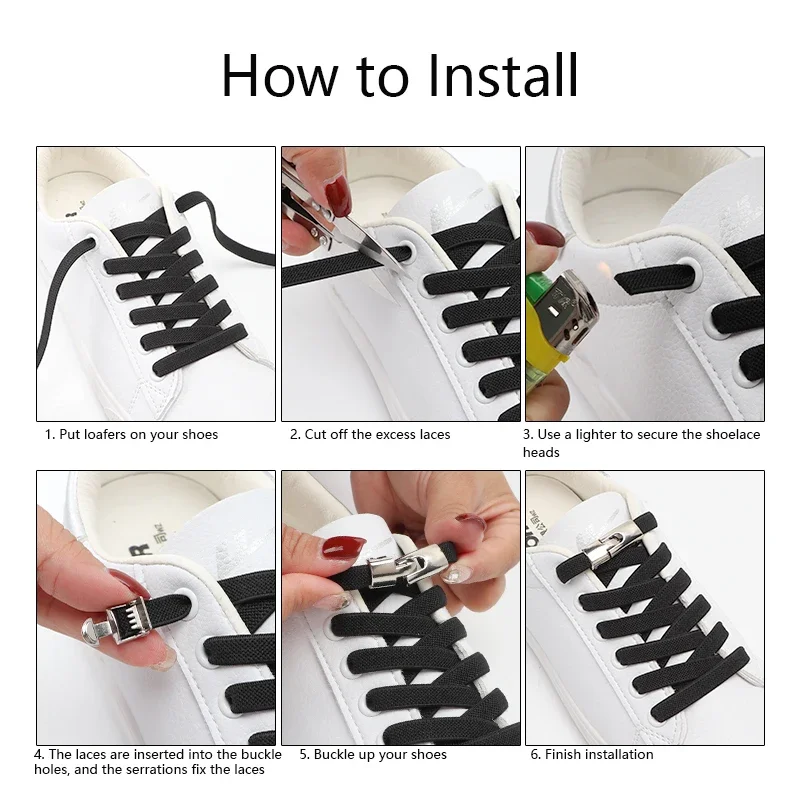 How to Install

1. Put loafers on your shoes

2. Cut off the excess laces

3. Use a lighter to secure the shoelace heads

4. The laces are inserted into the buckle holes, and the serrations fix the laces

5. Buckle up your shoes

6. Finish installation