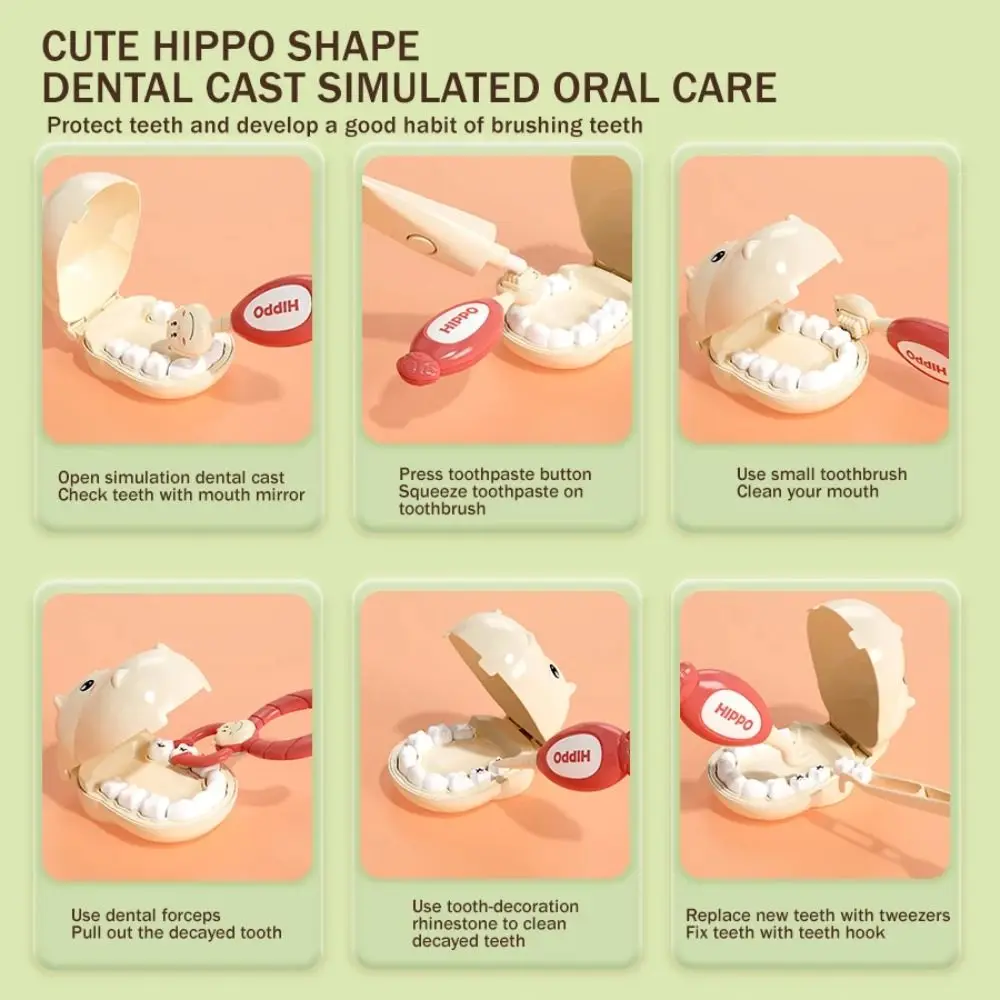 CUTE HIPPO SHAPE
DENTAL CAST SIMULATED ORAL CARE
Protect teeth and develop a good habit of brushing teeth

HIPPO

Open simulation dental cast
Check teeth with mouth mirror

HIPPO

Press toothpaste button
Squeeze toothpaste on toothbrush

HIPPO

Use small toothbrush
Clean your mouth

Use dental forceps
Pull out the decayed tooth

HIPPO

Use tooth-decoration rhinestone to clean decayed teeth

HIPPO

Replace new teeth with tweezers
Fix teeth with teeth hook