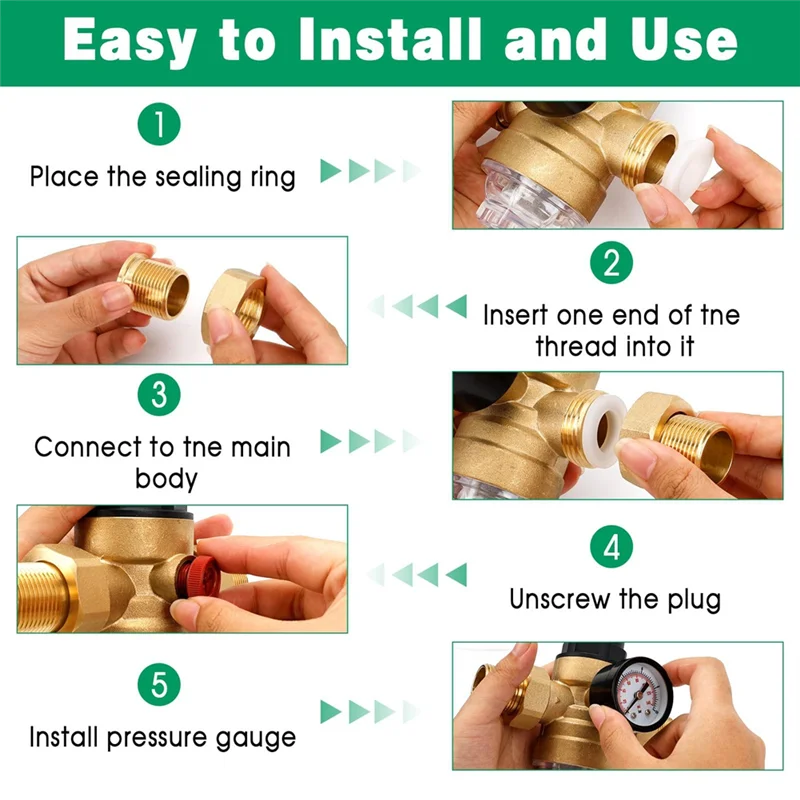 Easy to Install and Use

1

Place the sealing ring

2

Insert one end of tne thread into it

3

Connect to tne main body

4

Unscrew the plug

5

Install pressure gauge