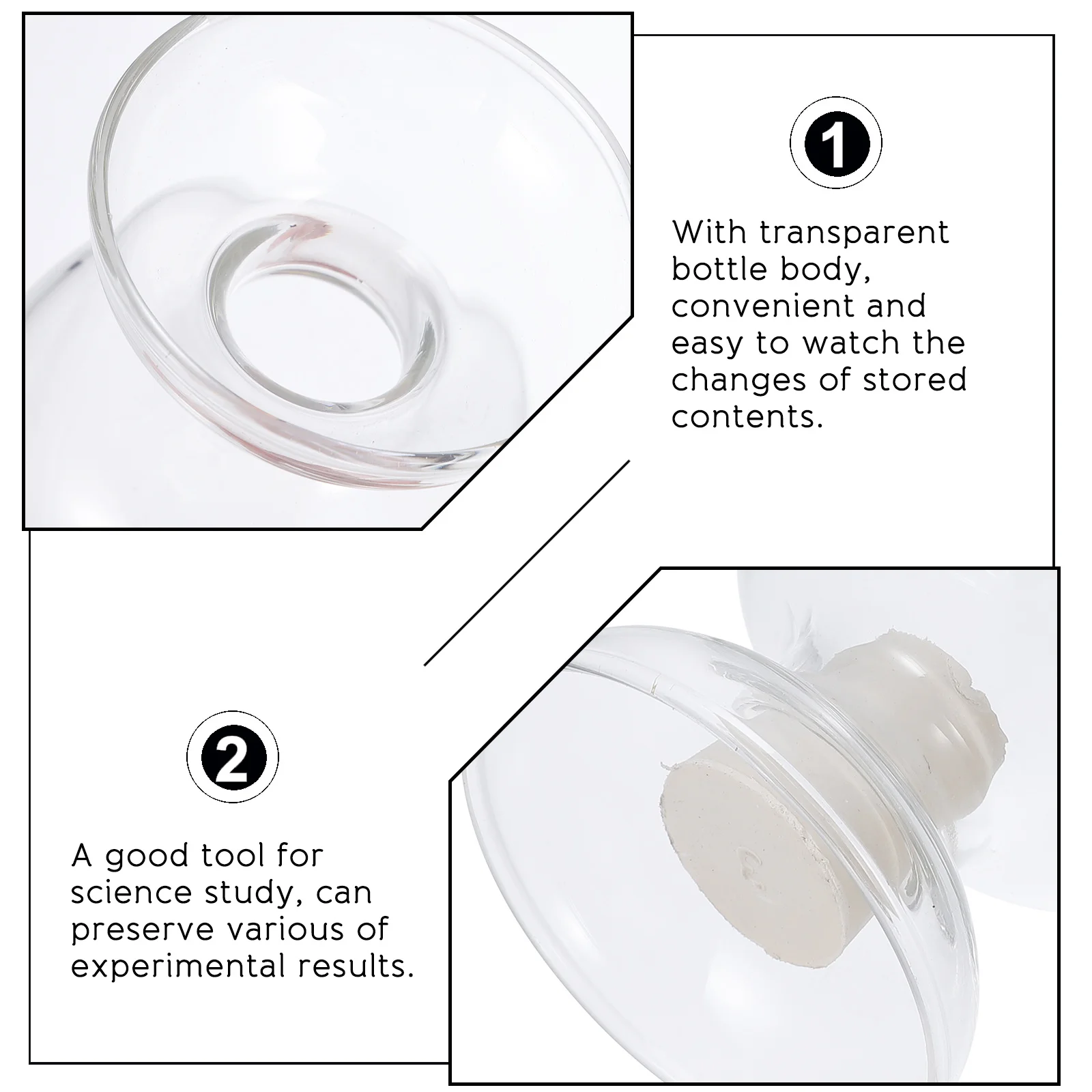 1

With transparent bottle body, convenient and easy to watch the changes of stored contents.

2

A good tool for science study, can preserve various of experimental results.