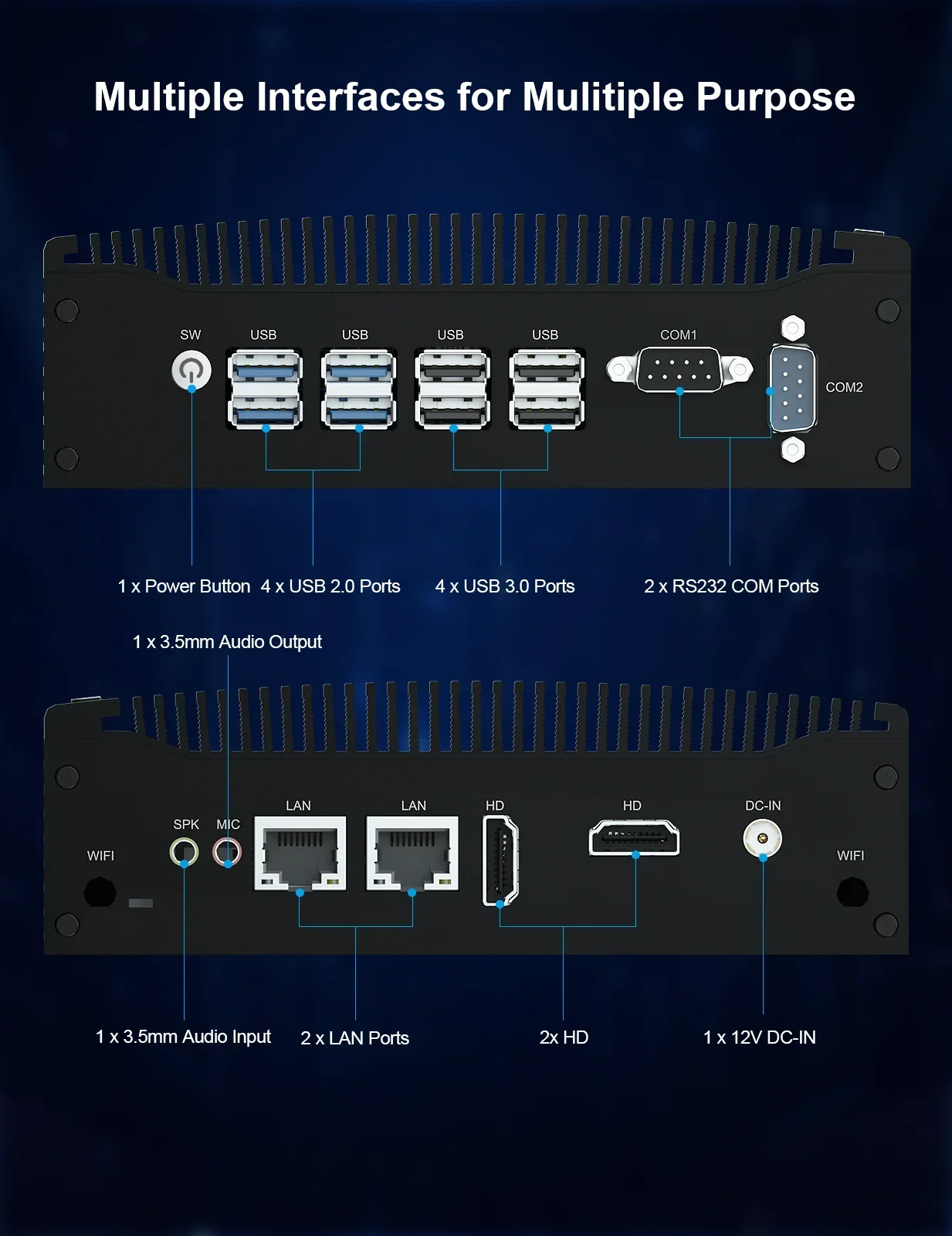 Multiple Interfaces for Mulitiple Purpose

SW USB USB USB USB COM1 COM2

1 x Power Button 4 x USB 2.0 Ports 4 x USB 3.0 Ports 2 x RS232 COM Ports

1 x 3.5mm Audio Output

WIFI SPK MIC LAN LAN HD HD DC-IN WIFI

1 x 3.5mm Audio Input 2 x LAN Ports 2x HD 1 x 12V DC-IN