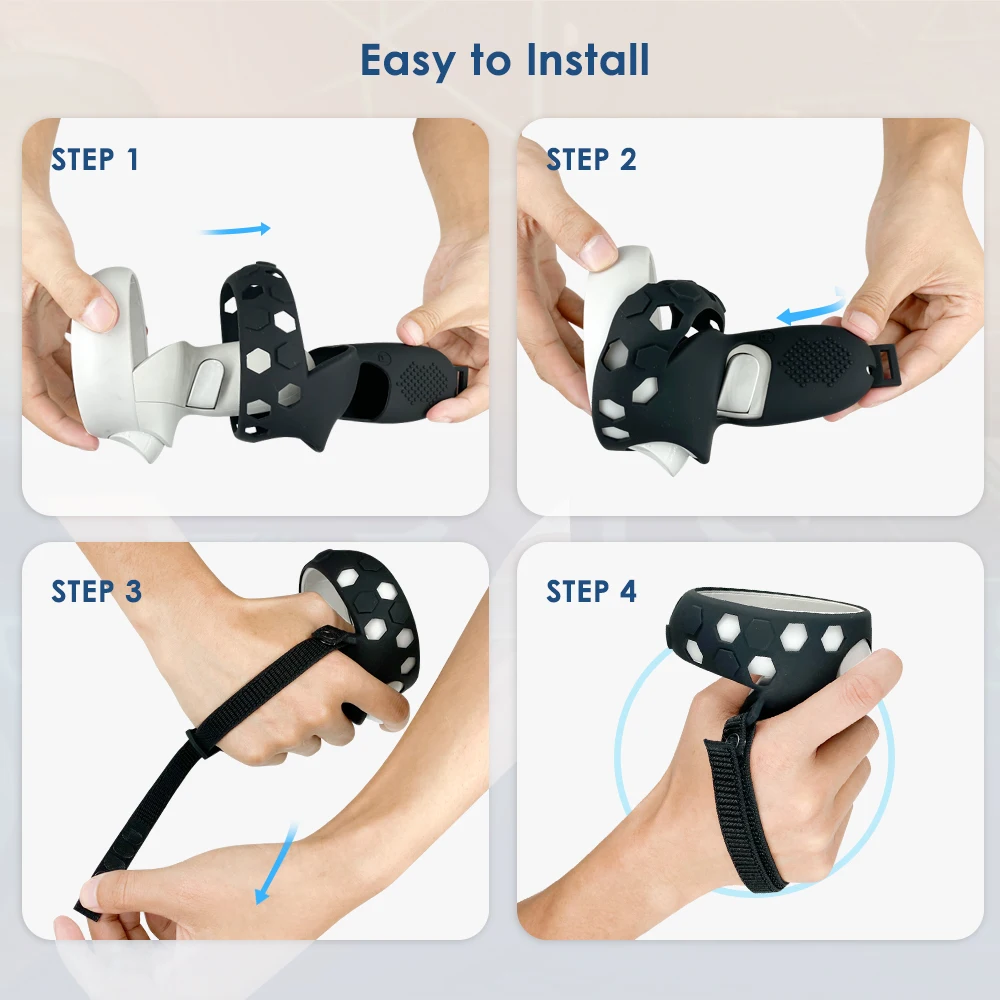 Easy to Install

STEP 1

STEP 2

STEP 3

STEP 4