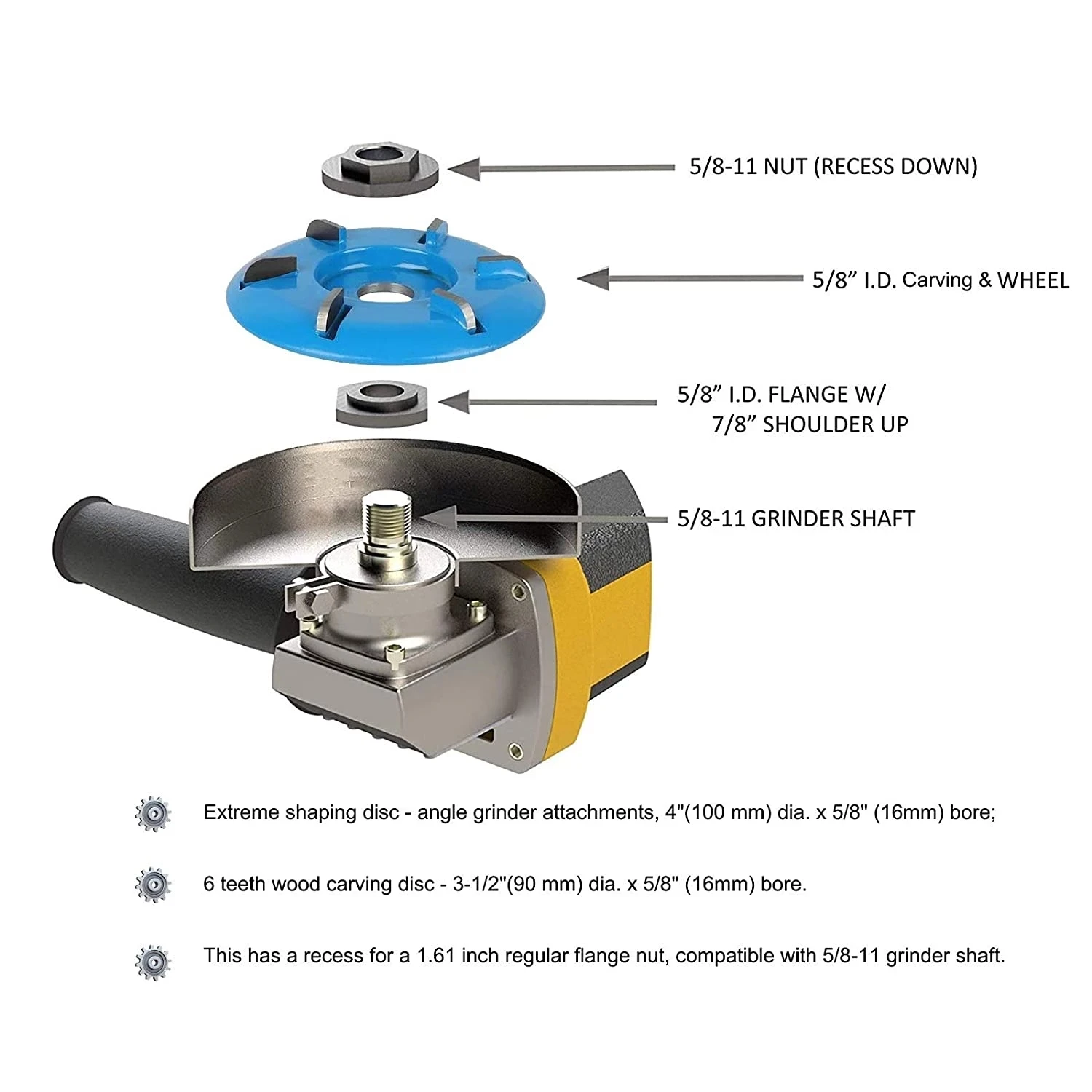 5/8-11 NUT (RECESS DOWN)

5/8” I.D. Carving & WHEEL

5/8” I.D. FLANGE W/
7/8” SHOULDER UP

5/8-11 GRINDER SHAFT

Extreme shaping disc - angle grinder attachments, 4"(100 mm) dia. x 5/8" (16mm) bore;

6 teeth wood carving disc - 3-1/2"(90 mm) dia. x 5/8" (16mm) bore.

This has a recess for a 1.61 inch regular flange nut, compatible with 5/8-11 grinder shaft.