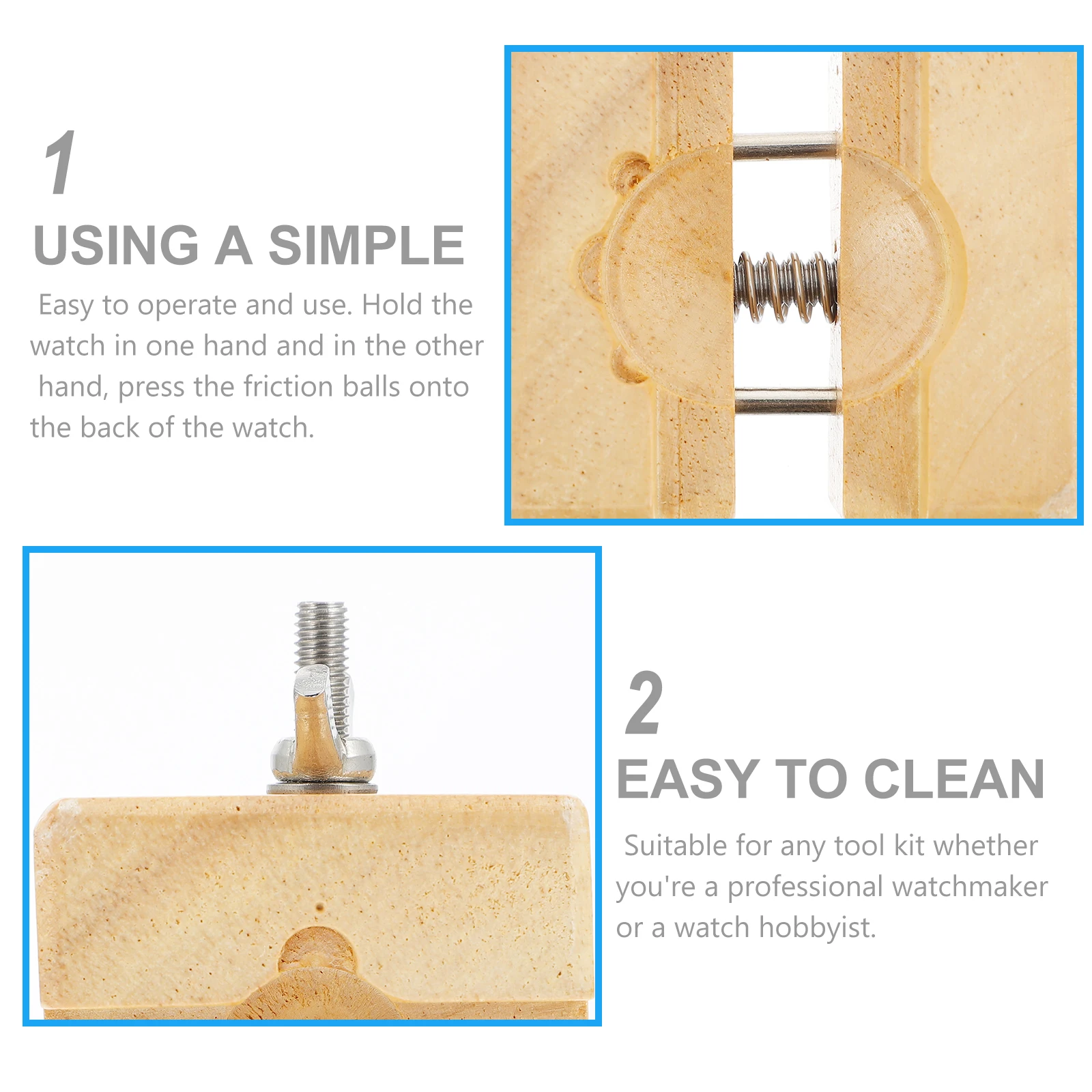 1

USING A SIMPLE

Easy to operate and use. Hold the watch in one hand and in the other hand, press the friction balls onto the back of the watch.

2

EASY TO CLEAN

Suitable for any tool kit whether you're a professional watchmaker or a watch hobbyist.