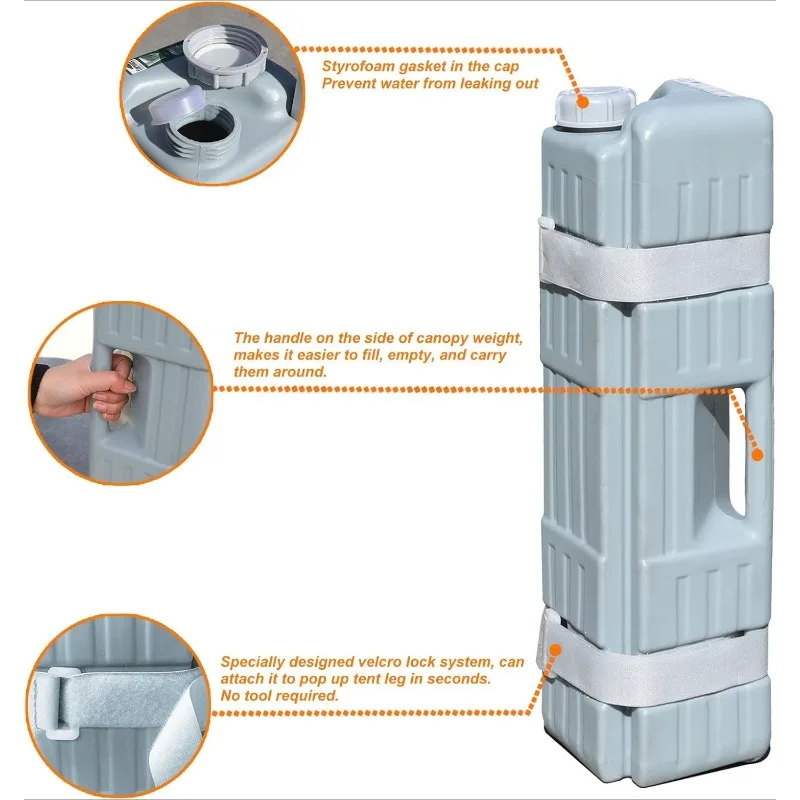 Styrofoam gasket in the cap
Prevent water from leaking out

The handle on the side of canopy weight, makes it easier to fill, empty, and carry them around.

Specially designed velcro lock system, can attach it to pop up tent leg in seconds. No tool required.